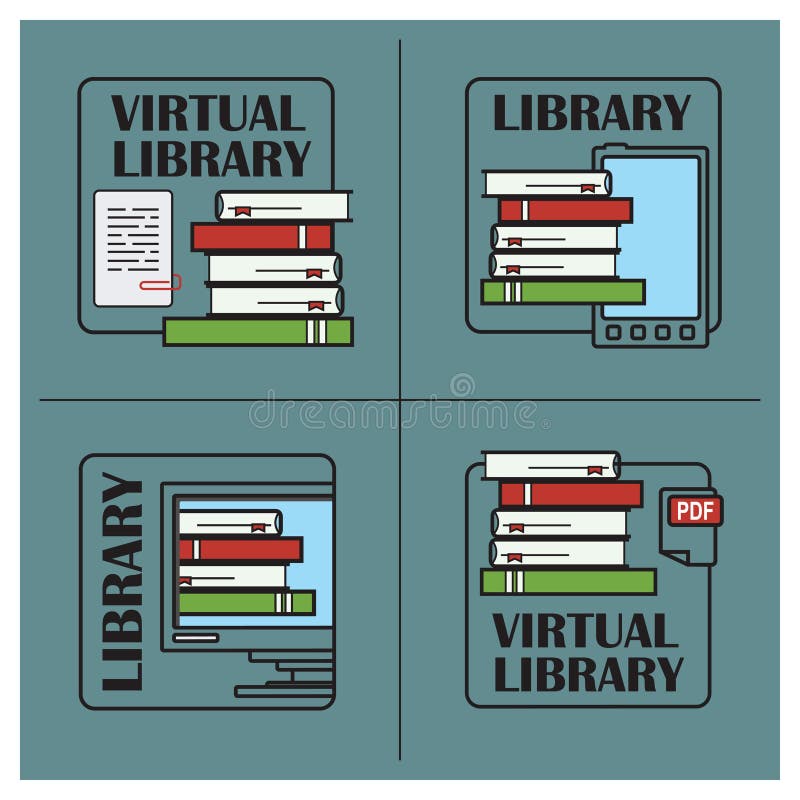 VIRTUAL LIBRARY

LIBRARY

dreamstime

LIBRARY

PDF

VIRTUAL LIBRARY