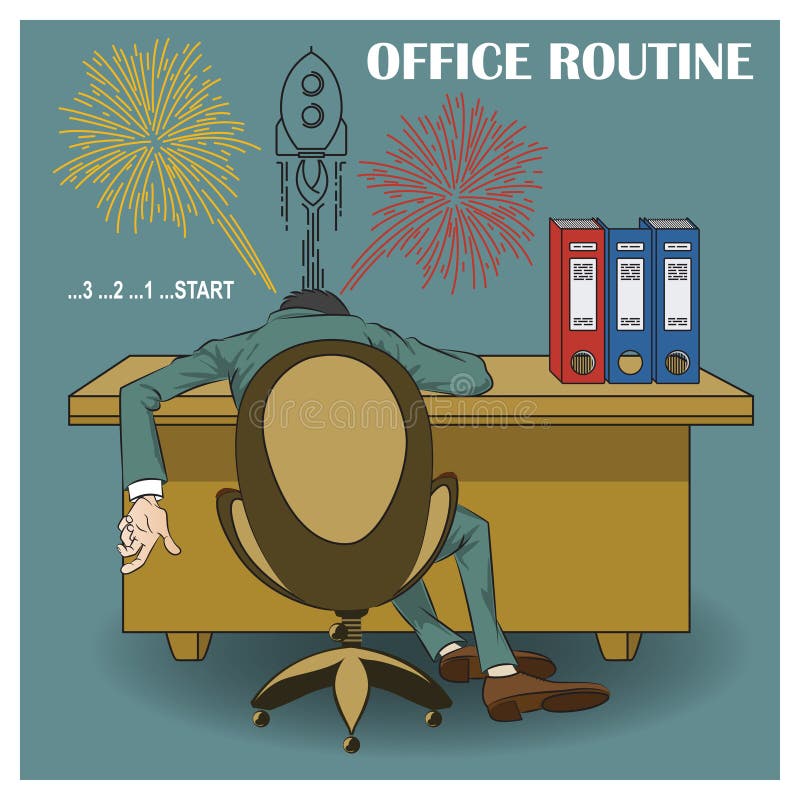 OFFICE ROUTINE

...3 ...2 ...1 ...START

dreamstime