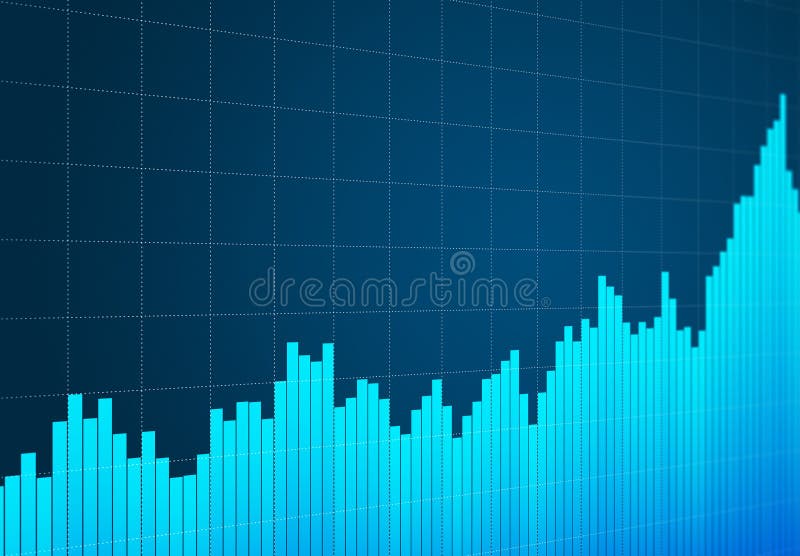 dreamstime