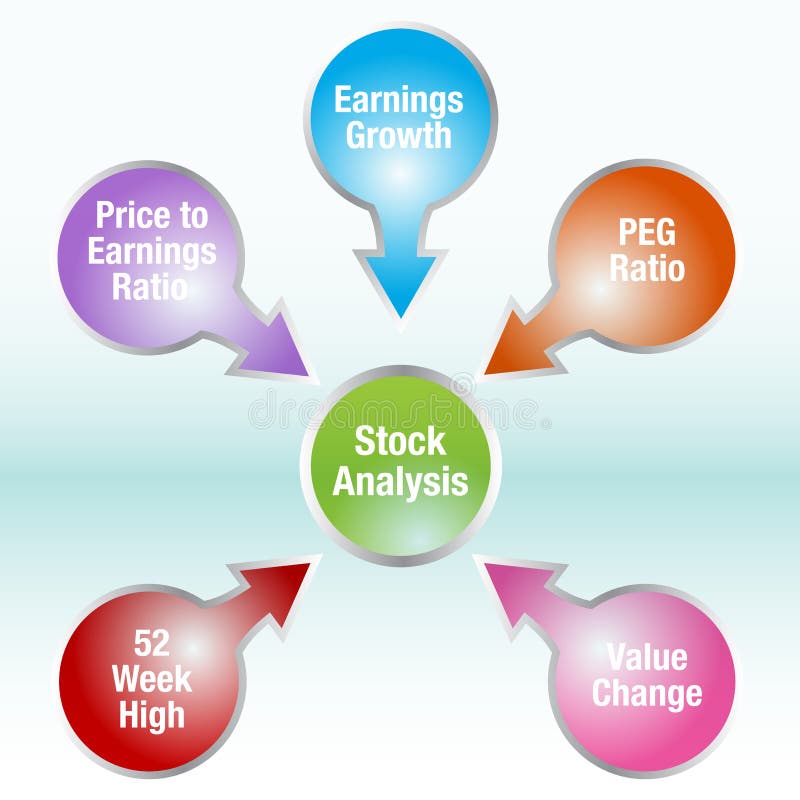 Earnings Growth

Price to Earnings Ratio

PEG Ratio

dreamstime

Stock Analysis

52 Week High

Value Change