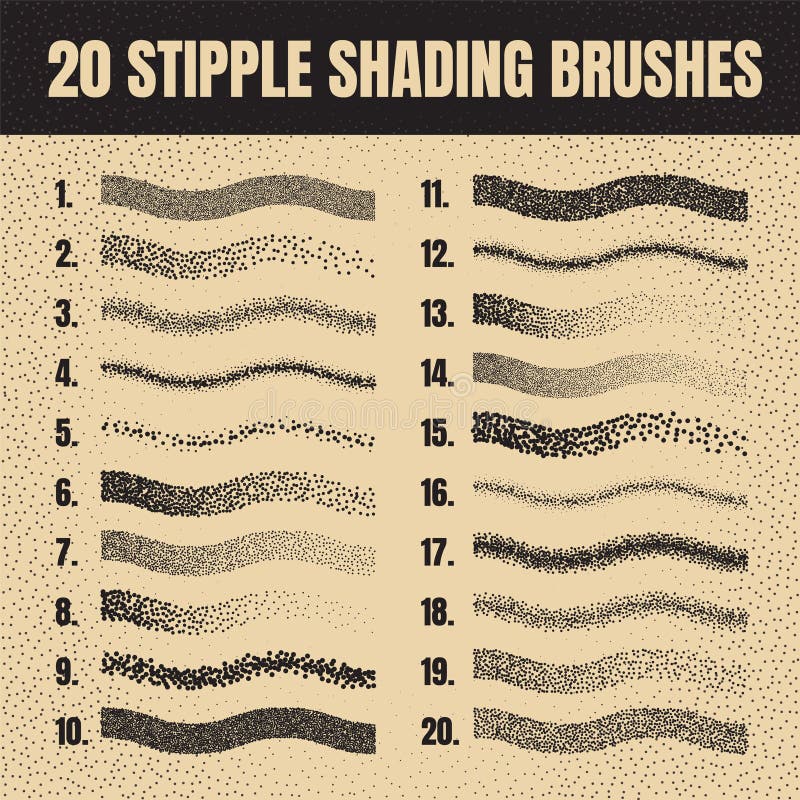 20 STIPPLE SHADING BRUSHES

1.
2.
3.
4.
5.
6.
7.
8.
9.
10.

11.
12.
13.
14.
15.
16.
17.
18.
19.
20.