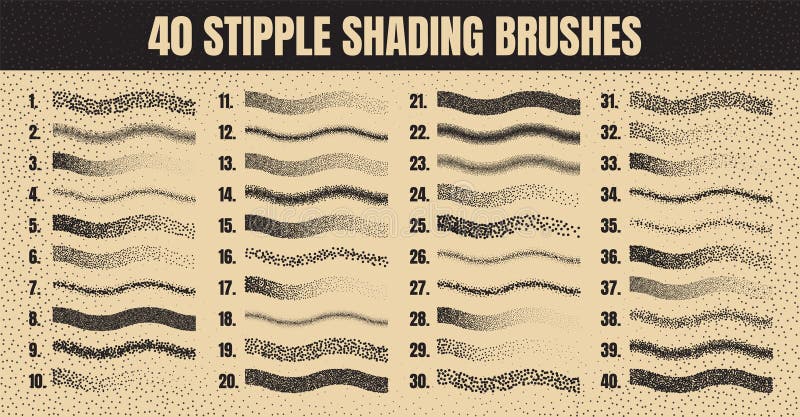 40 STIPPLE SHADING BRUSHES

1.
2.
3.
4.
5.
6.
7.
8.
9.
10.

11.
12.
13.
14.
15.
16.
17.
18.
19.
20.

21.
22.
23.
24.
25.
26.
27.
28.
29.
30.

31.
32.
33.
34.
35.
36.
37.
38.
39.
40.