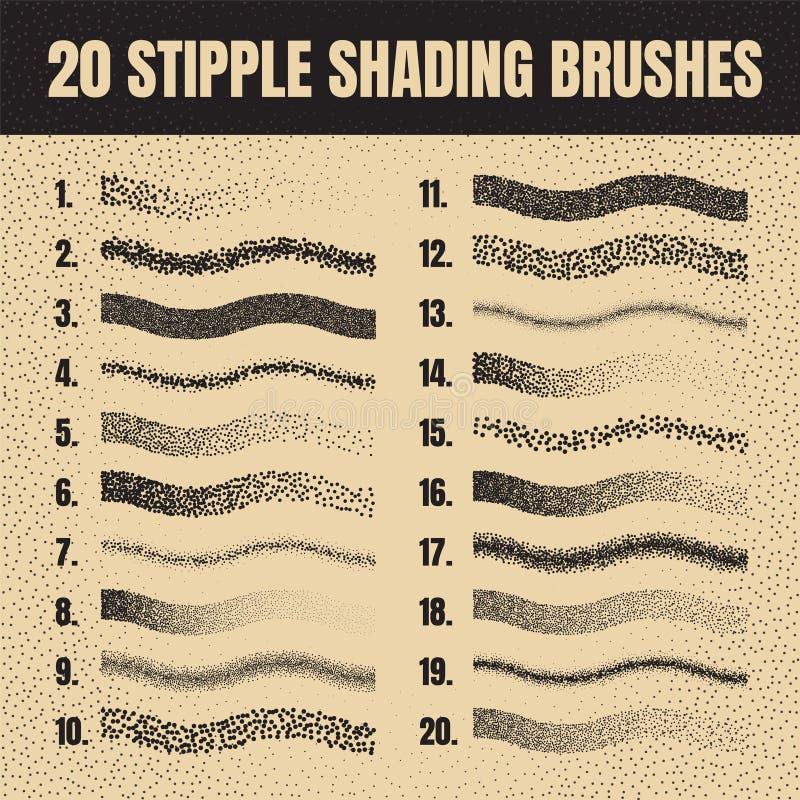 20 STIPPLE SHADING BRUSHES

1.
2.
3.
4.
5.
6.
7.
8.
9.
10.

11.
12.
13.
14.
15.
16.
17.
18.
19.
20.