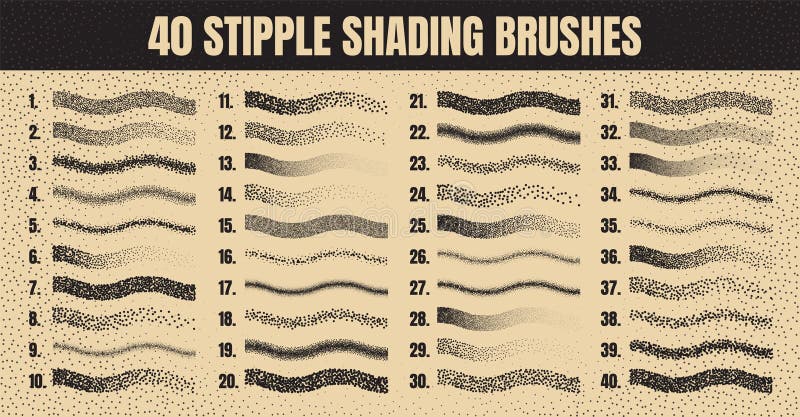 40 STIPPLE SHADING BRUSHES

1.
2.
3.
4.
5.
6.
7.
8.
9.
10.

11.
12.
13.
14.
15.
16.
17.
18.
19.
20.

21.
22.
23.
24.
25.
26.
27.
28.
29.
30.

31.
32.
33.
34.
35.
36.
37.
38.
39.
40.