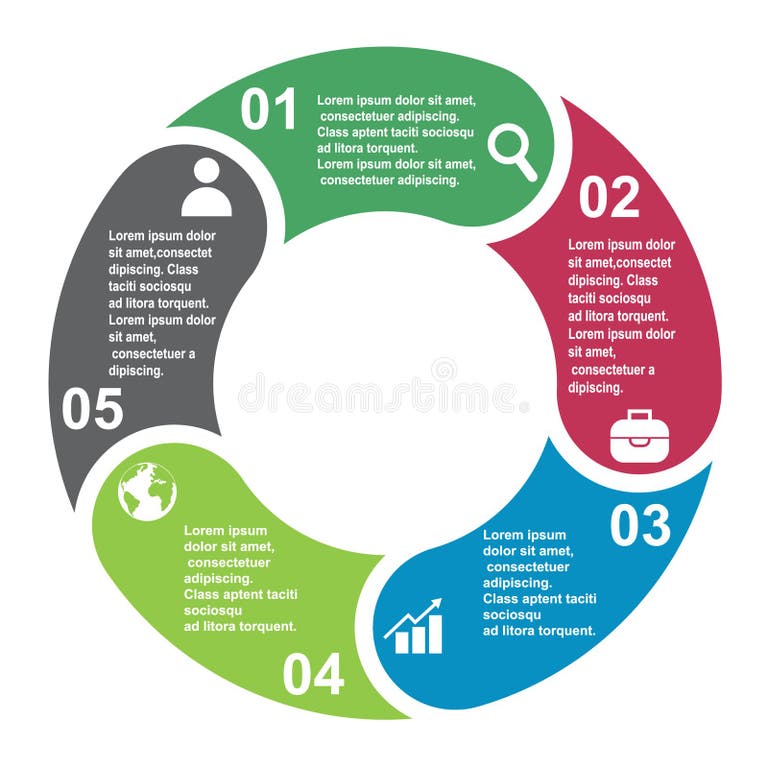 01

Lorem ipsum dolor sit amet, consectetuer adipiscing. Class aptent taciti sociosqu ad litora torquent. Lorem ipsum dolor sit amet, consectetuer adipiscing.

02

Lorem ipsum dolor sit amet,consectet dipiscing. Class taciti sociosqu ad litora torquent. Lorem ipsum dolor sit amet, consectetuer a dipiscing.

03

Lorem ipsum dolor sit amet, consectetuer adipiscing. Class aptent taciti sociosqu ad litora torquent.

04

Lorem ipsum dolor sit amet, consectetuer adipiscing. Class aptent taciti sociosqu ad litora torquent.

05

Lorem ipsum dolor sit amet,consectet dipiscing. Class taciti sociosqu ad litora torquent. Lorem ipsum dolor sit amet, consectetuer a dipiscing.

dreamstime.