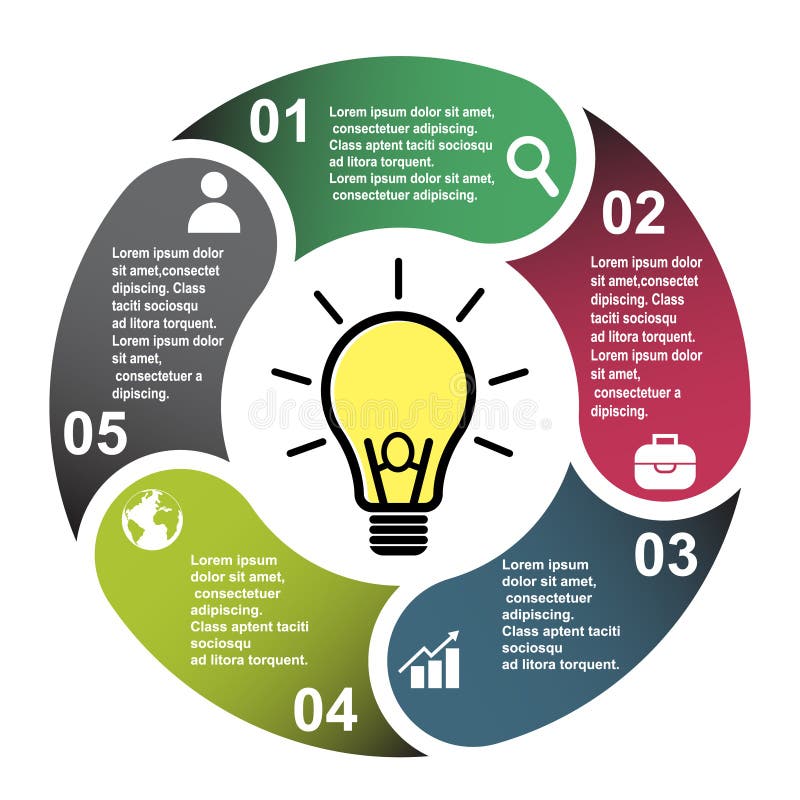 01

Lorem ipsum dolor sit amet, consectetuer adipiscing. Class aptent taciti sociosqu ad litora torquent. Lorem ipsum dolor sit amet, consectetuer adipiscing.

02

Lorem ipsum dolor sit amet,consectet dipiscing. Class taciti sociosqu ad litora torquent. Lorem ipsum dolor sit amet, consectetuer a dipiscing.

03

Lorem ipsum dolor sit amet, consectetuer adipiscing. Class aptent taciti sociosqu ad litora torquent.

04

Lorem ipsum dolor sit amet, consectetuer adipiscing. Class aptent taciti sociosqu ad litora torquent.

05

Lorem ipsum dolor sit amet,consectet dipiscing. Class taciti sociosqu ad litora torquent. Lorem ipsum dolor sit amet, consectetuer a dipiscing.

dreamstime