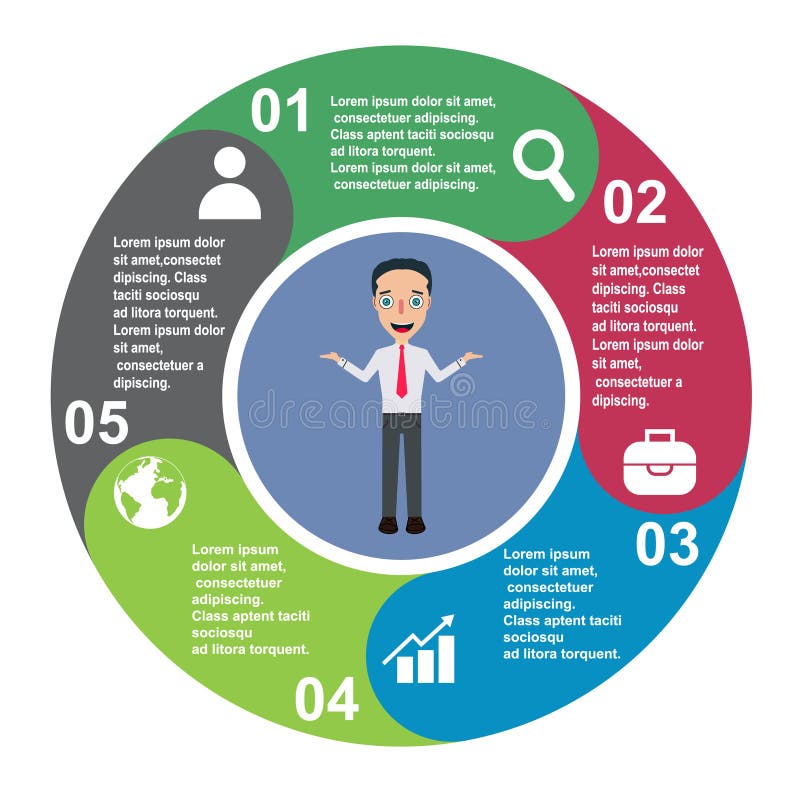 01
Lorem ipsum dolor sit amet, consectetuer adipiscing. Class aptent taciti sociosqu ad litora torquent. Lorem ipsum dolor sit amet, consectetuer adipiscing.

02
Lorem ipsum dolor sit amet,consectet dipiscing. Class taciti sociosqu ad litora torquent. Lorem ipsum dolor sit amet, consectetuer a dipiscing.

03
Lorem ipsum dolor sit amet, consectetuer adipiscing. Class aptent taciti sociosqu ad litora torquent.

04
Lorem ipsum dolor sit amet, consectetuer adipiscing. Class aptent taciti sociosqu ad litora torquent.

05
Lorem ipsum dolor sit amet,consectet dipiscing. Class taciti sociosqu ad litora torquent. Lorem ipsum dolor sit amet, consectetuer a dipiscing.

dreamstime