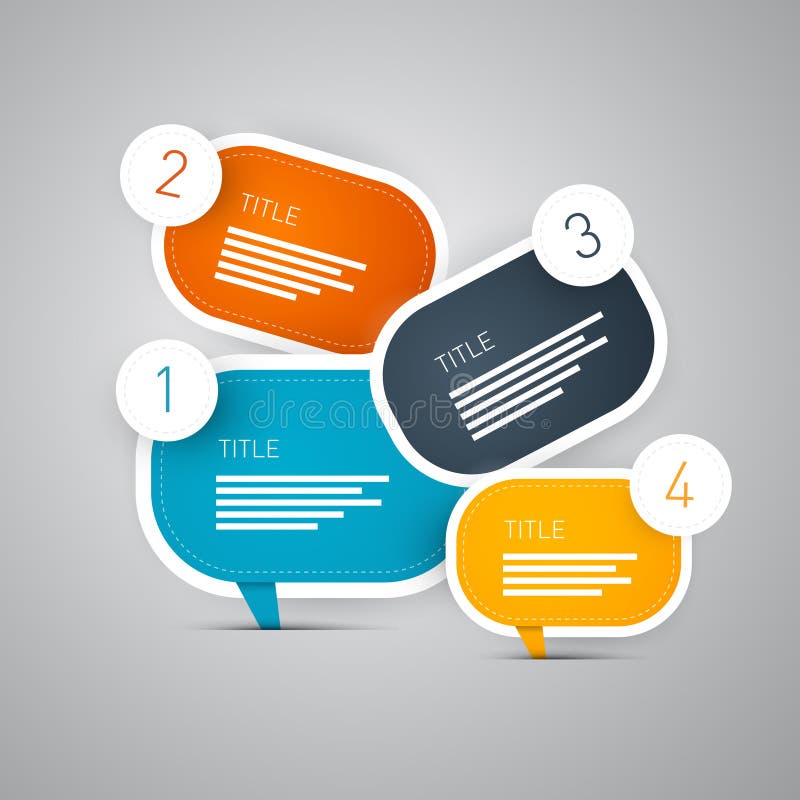 2

TITLE

3

TITLE

1

TITLE

dreamstime

4

TITLE