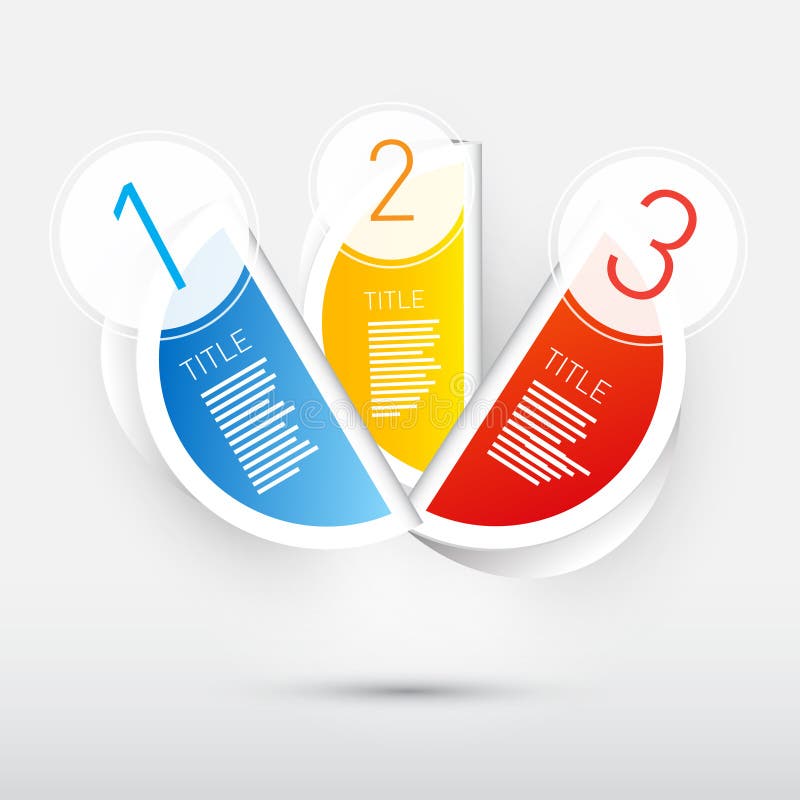 1
TITLE

2
TITLE

3
TITLE