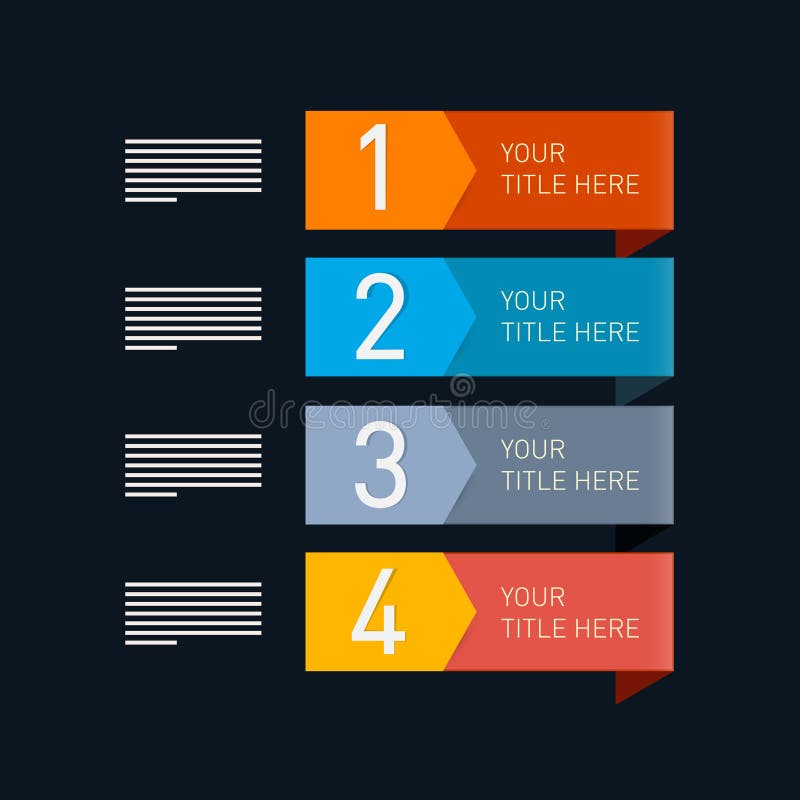 1 YOUR TITLE HERE

2 YOUR TITLE HERE

dreamstime

3 YOUR TITLE HERE

4 YOUR TITLE HERE