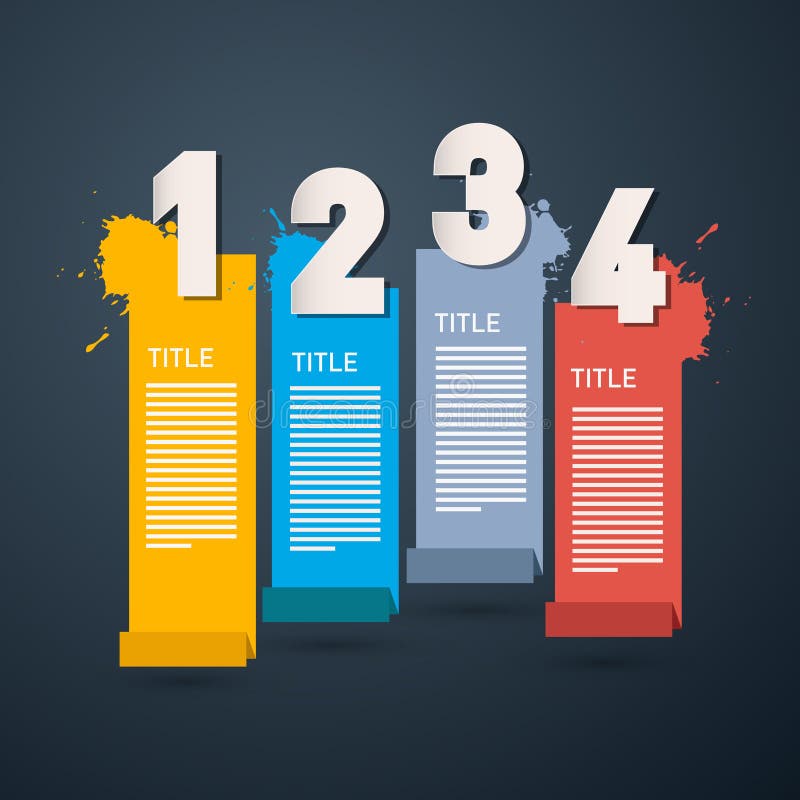 1

TITLE

2

TITLE

3

TITLE

4

TITLE

dreamstime