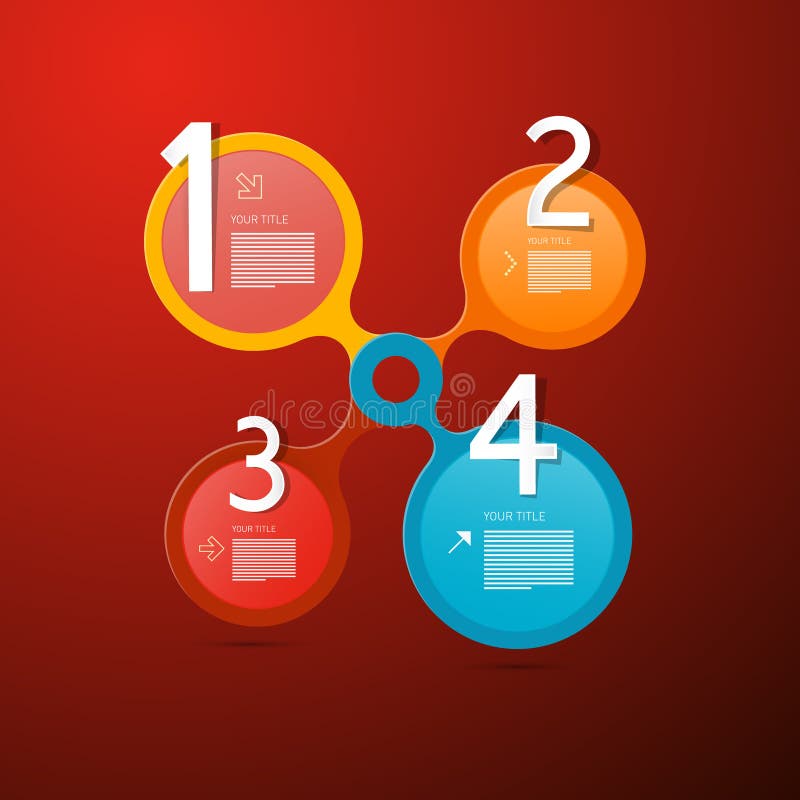 1
YOUR TITLE

2
YOUR TITLE

dreamstime

3
YOUR TITLE

4
YOUR TITLE