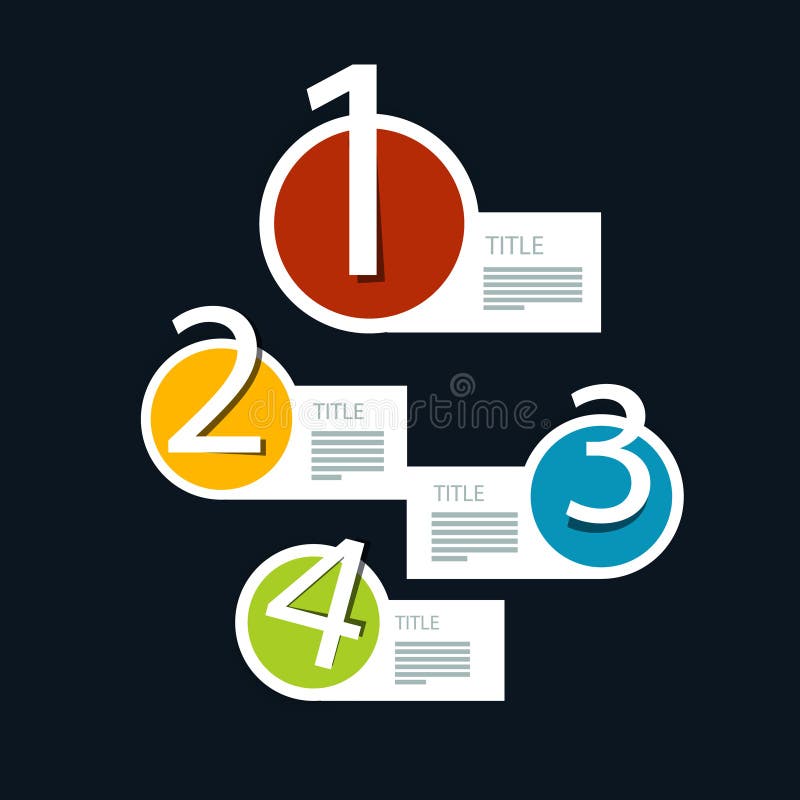 1
TITLE

2
TITLE

dreamstime

3
TITLE

4
TITLE