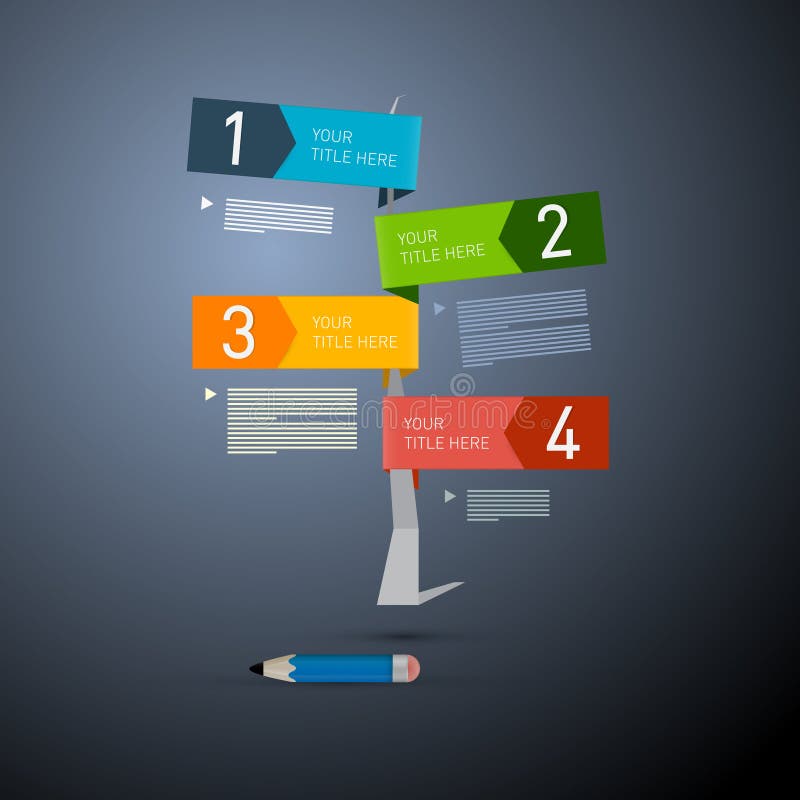 1
YOUR
TITLE HERE

YOUR
TITLE HERE
2

3
YOUR
TITLE HERE

dreamstime

YOUR
TITLE HERE
4