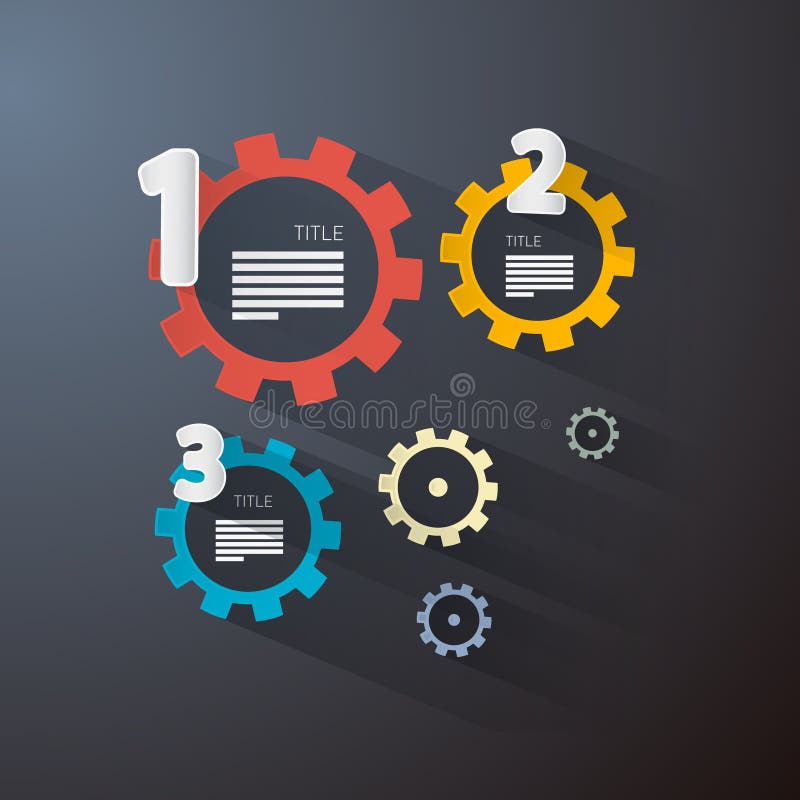 1
TITLE

2
TITLE

dreamstime

3
TITLE