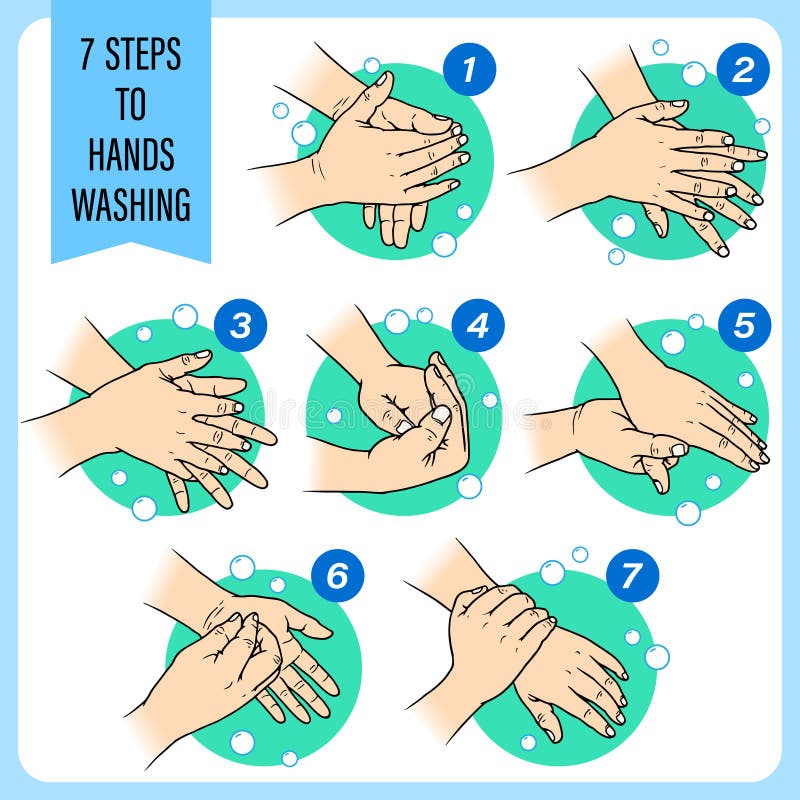 7 STEPS TO HANDS WASHING

1

2

3

4

5

6

7