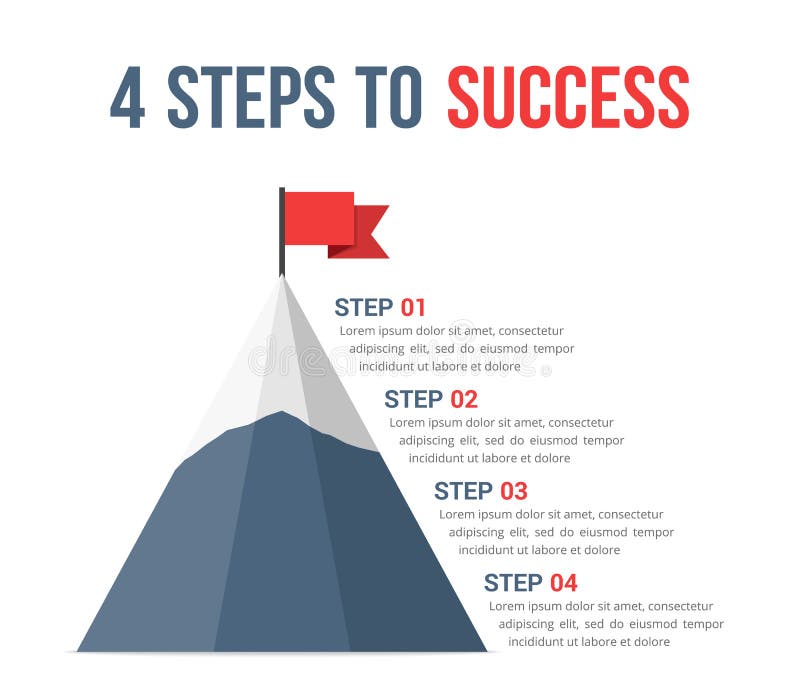 4 STEPS TO SUCCESS

STEP 01
Lorem ipsum dolor sit amet, consectetur adipiscing elit, sed do eiusmod tempor incididunt ut labore et dolore

STEP 02
Lorem ipsum dolor sit amet, consectetur adipiscing elit, sed do eiusmod tempor incididunt ut labore et dolore

STEP 03
Lorem ipsum dolor sit amet, consectetur adipiscing elit, sed do eiusmod tempor incididunt ut labore et dolore

STEP 04
Lorem ipsum dolor sit amet, consectetur adipiscing elit, sed do eiusmod tempor incididunt ut labore et dolore