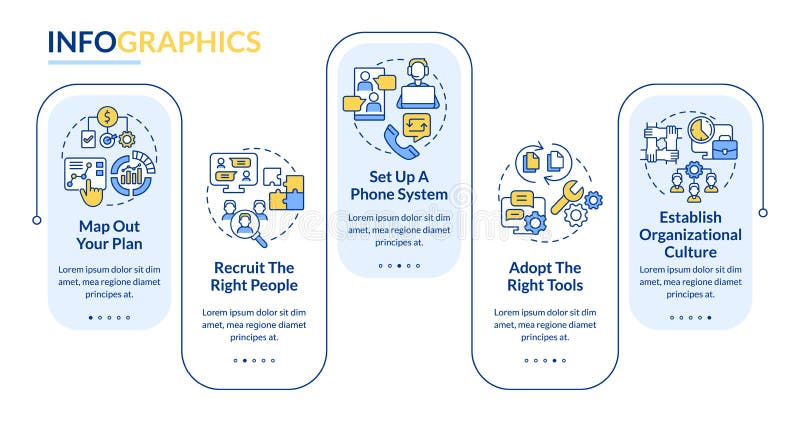 INFOGRAPHICS

Map Out Your Plan

Lorem ipsum dolor sit dim amet, mea regione diamet principes at.

Recruit The Right People

Lorem ipsum dolor sit dim amet, mea regione diamet principes at.

Set Up A Phone System

Lorem ipsum dolor sit dim amet, mea regione diamet principes at.

Adopt The Right Tools

Lorem ipsum dolor sit dim amet, mea regione diamet principes at.

Establish Organizational Culture

Lorem ipsum dolor sit dim amet, mea regione diamet principes at.