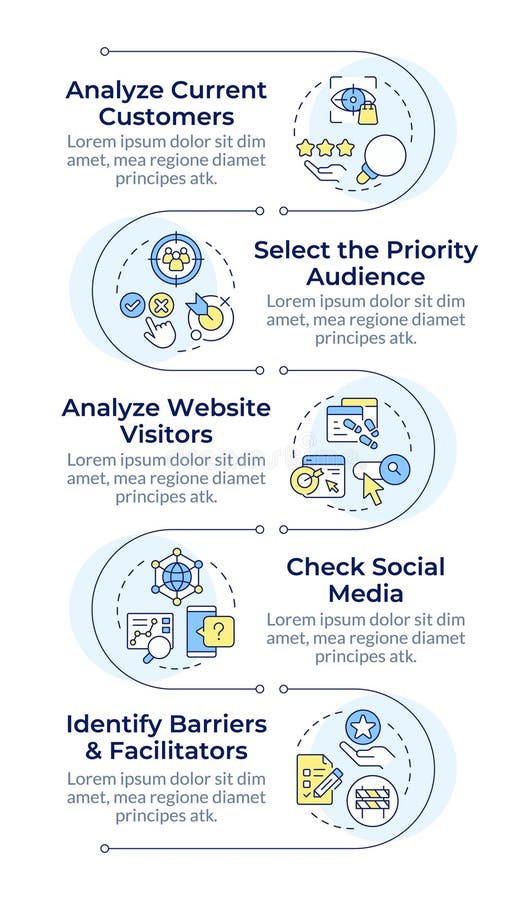 Analyze Current Customers
Lorem ipsum dolor sit dim amet, mea regione diamet principes atk.

Select the Priority Audience
Lorem ipsum dolor sit dim amet, mea regione diamet principes atk.

Analyze Website Visitors
Lorem ipsum dolor sit dim amet, mea regione diamet principes atk.

Check Social Media
Lorem ipsum dolor sit dim amet, mea regione diamet principes atk.

Identify Barriers & Facilitators
Lorem ipsum dolor sit dim amet, mea regione diamet principes atk.