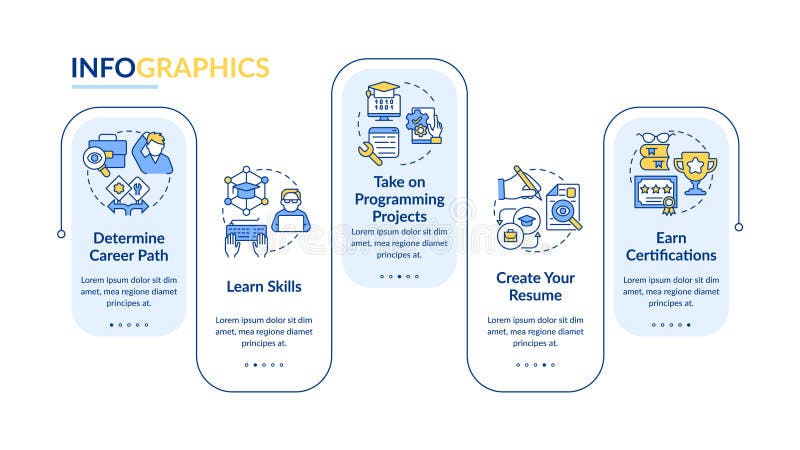 INFOGRAPHICS

Determine Career Path

Lorem ipsum dolor sit dim amet, mea regione diamet principes at.

Learn Skills

Lorem ipsum dolor sit dim amet, mea regione diamet principes at.

1010
1001

Take on Programming Projects

Lorem ipsum dolor sit dim amet, mea regione diamet principes at.

Create Your Resume

Lorem ipsum dolor sit dim amet, mea regione diamet principes at.

Earn Certifications

Lorem ipsum dolor sit dim amet, mea regione diamet principes at.