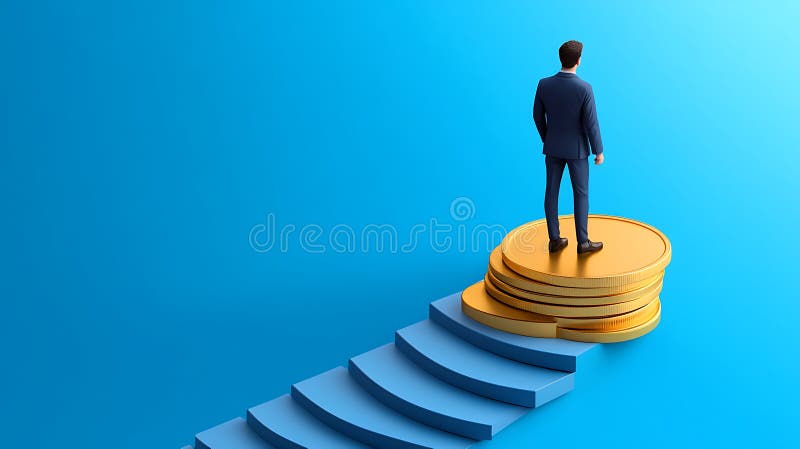 dreamstime