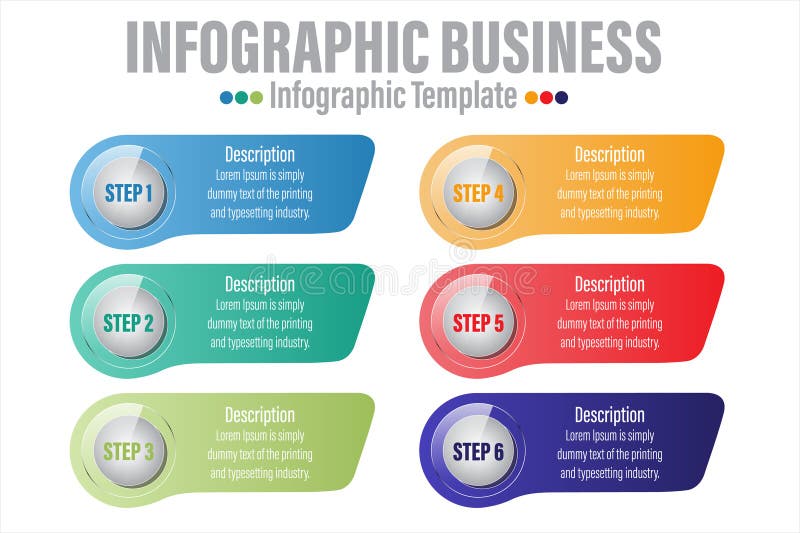 INFOGRAPHIC BUSINESS

Infographic Template

STEP 1
Description
Lorem Ipsum is simply dummy text of the printing and typesetting industry.

STEP 2
Description
Lorem Ipsum is simply dummy text of the printing and typesetting industry.

STEP 3
Description
Lorem Ipsum is simply dummy text of the printing and typesetting industry.

STEP 4
Description
Lorem Ipsum is simply dummy text of the printing and typesetting industry.

STEP 5
Description
Lorem Ipsum is simply dummy text of the printing and typesetting industry.

STEP 6
Description
Lorem Ipsum is simply dummy text of the printing and typesetting industry.

dreamstime