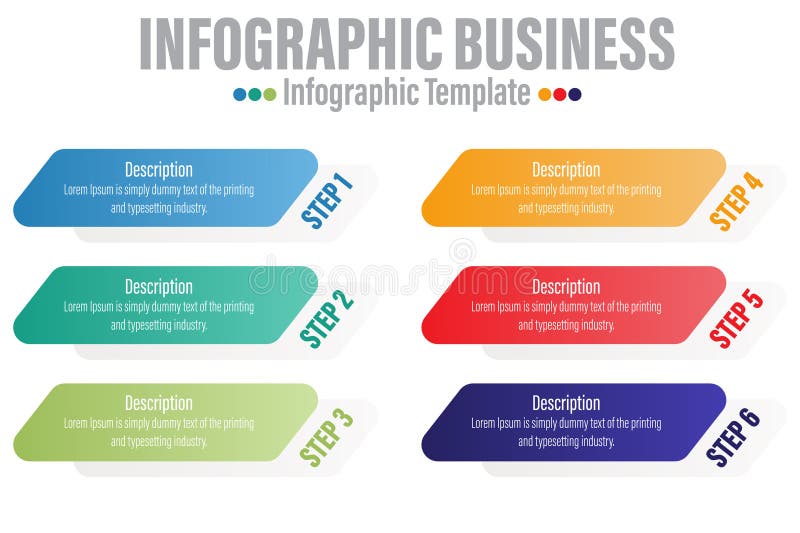 INFOGRAPHIC BUSINESS

Infographic Template

Description
Lorem Ipsum is simply dummy text of the printing and typesetting industry.
STEP 1

Description
Lorem Ipsum is simply dummy text of the printing and typesetting industry.
STEP 2

Description
Lorem Ipsum is simply dummy text of the printing and typesetting industry.
STEP 3

Description
Lorem Ipsum is simply dummy text of the printing and typesetting industry.
STEP 4

Description
Lorem Ipsum is simply dummy text of the printing and typesetting industry.
STEP 5

Description
Lorem Ipsum is simply dummy text of the printing and typesetting industry.
STEP 6

dreamstime