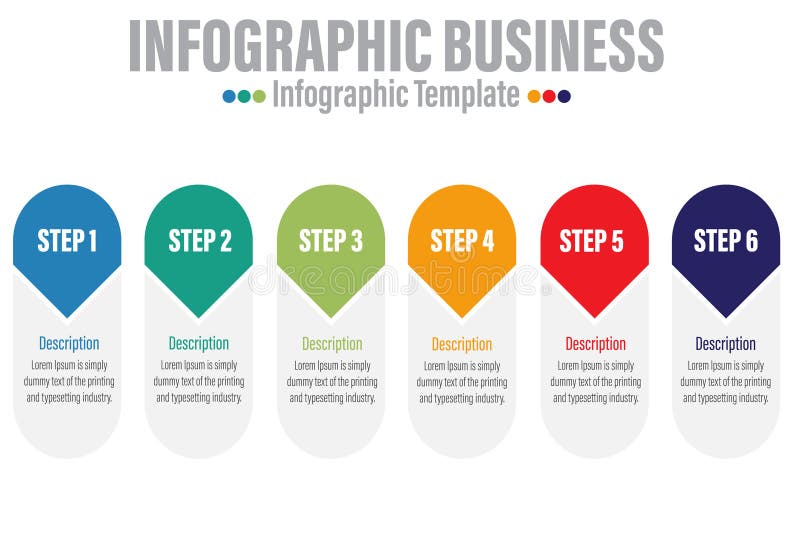 INFOGRAPHIC BUSINESS

Infographic Template

STEP 1

Description

Lorem Ipsum is simply dummy text of the printing and typesetting industry.

STEP 2

Description

Lorem Ipsum is simply dummy text of the printing and typesetting industry.

STEP 3

Description

Lorem Ipsum is simply dummy text of the printing and typesetting industry.

STEP 4

Description

Lorem Ipsum is simply dummy text of the printing and typesetting industry.

STEP 5

Description

Lorem Ipsum is simply dummy text of the printing and typesetting industry.

STEP 6

Description

Lorem Ipsum is simply dummy text of the printing and typesetting industry.

dreamstime