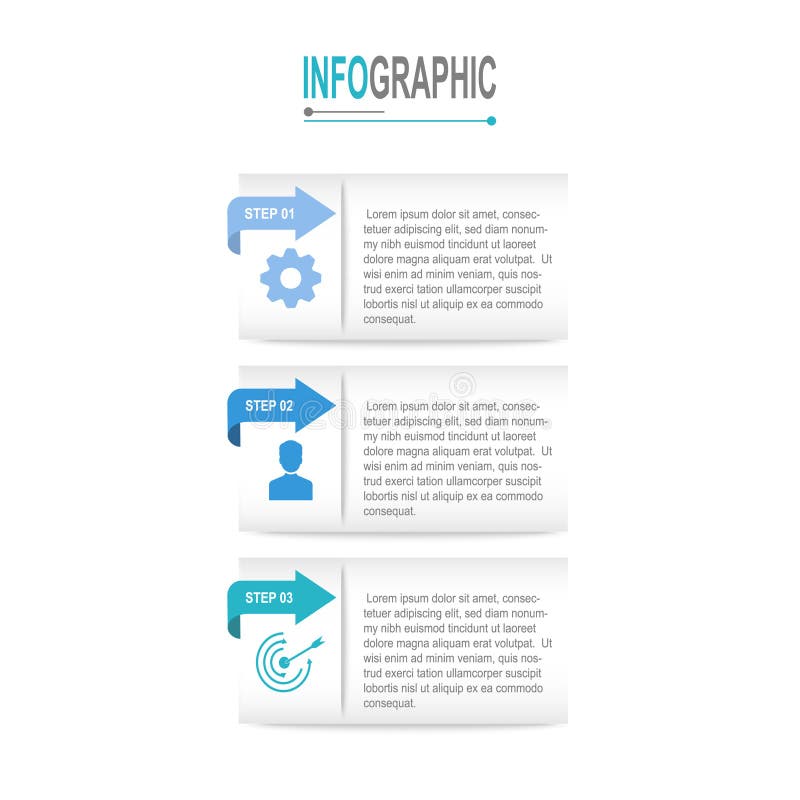 INFOGRAPHIC

STEP 01

Lorem ipsum dolor sit amet, consectetuer adipiscing elit, sed diam nonummy nibh euismod tincidunt ut laoreet dolore magna aliquam erat volutpat. Ut wisi enim ad minim veniam, quis nostrud exerci tation ullamcorper suscipit lobortis nisl ut aliquip ex ea commodo consequat.

STEP 02

Lorem ipsum dolor sit amet, consectetuer adipiscing elit, sed diam nonummy nibh euismod tincidunt ut laoreet dolore magna aliquam erat volutpat. Ut wisi enim ad minim veniam, quis nostrud exerci tation ullamcorper suscipit lobortis nisl ut aliquip ex ea commodo consequat.

STEP 03

Lorem ipsum dolor sit amet, consectetuer adipiscing elit, sed diam nonummy nibh euismod tincidunt ut laoreet dolore magna aliquam erat volutpat. Ut wisi enim ad minim veniam, quis nostrud exerci tation ullamcorper suscipit lobortis nisl ut aliquip ex ea commodo consequat.