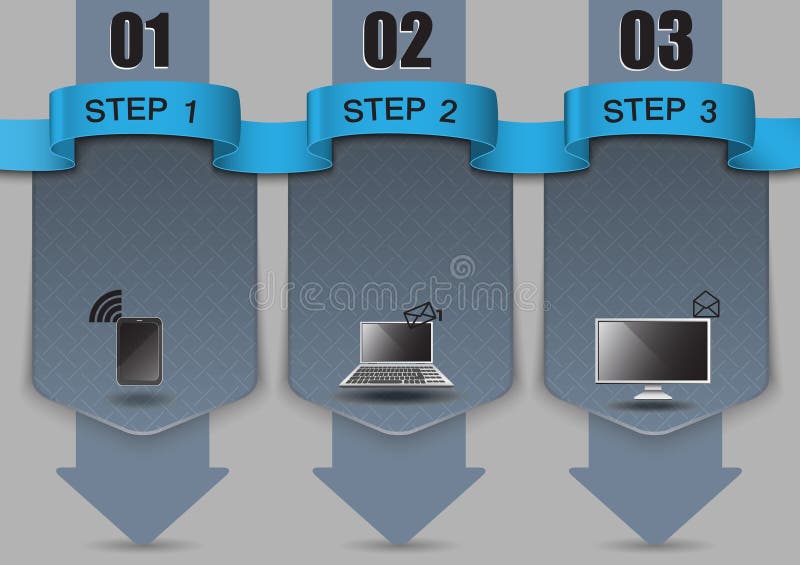 01
STEP 1

02
STEP 2

03
STEP 3

dreamstime

1