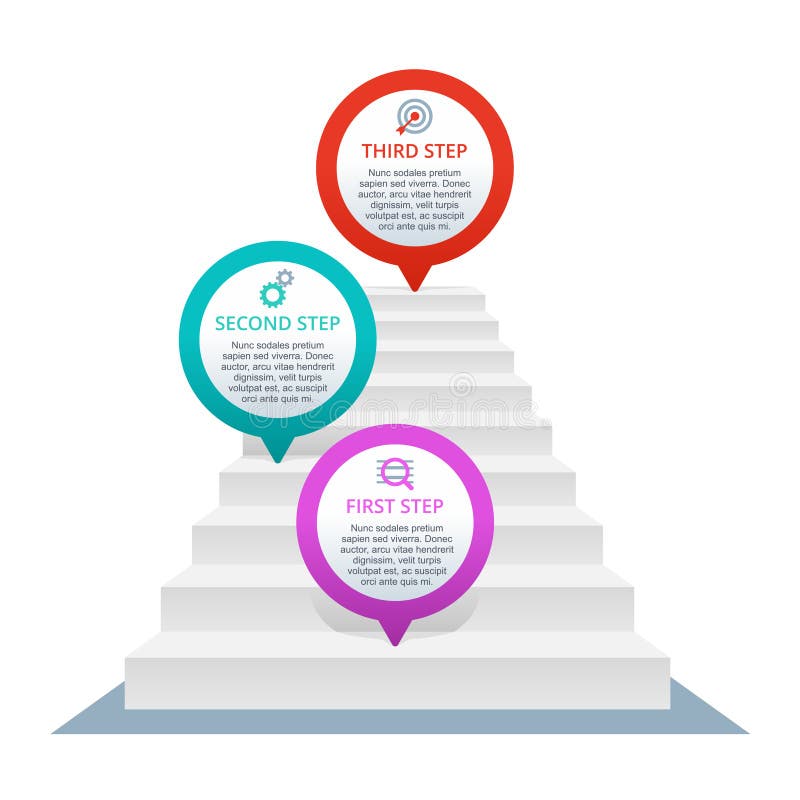 THIRD STEP
Nunc sodales pretium sapien sed viverra. Donec auctor, arcu vitae hendrerit dignissim, velit turpis volutpat est, ac suscipit orci ante quis mi.

SECOND STEP
Nunc sodales pretium sapien sed viverra. Donec auctor, arcu vitae hendrerit dignissim, velit turpis volutpat est, ac suscipit orci ante quis mi.

dreamstime

FIRST STEP
Nunc sodales pretium sapien sed viverra. Donec auctor, arcu vitae hendrerit dignissim, velit turpis volutpat est, ac suscipit orci ante quis mi.