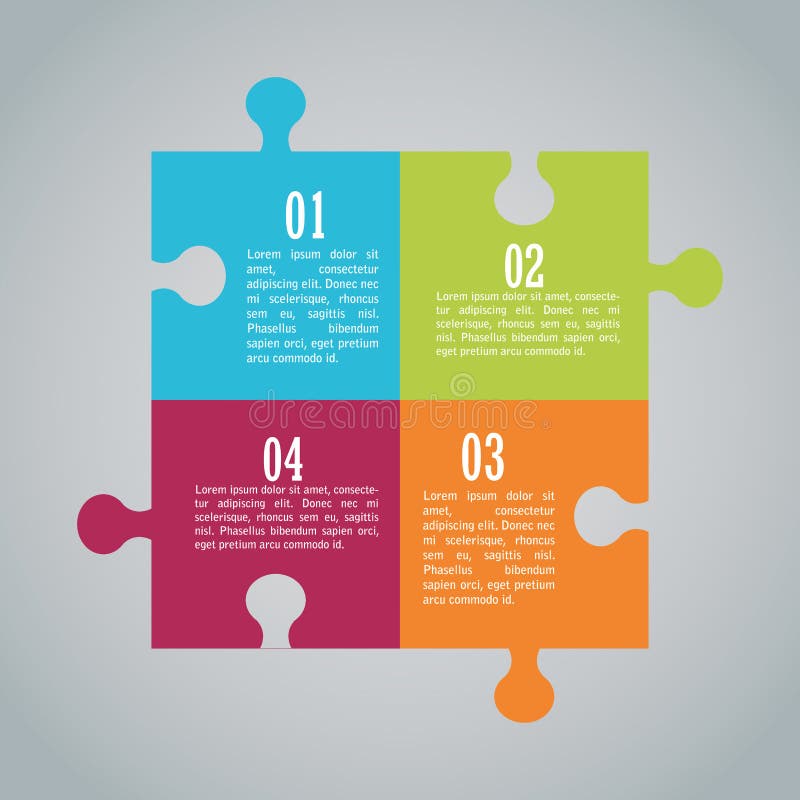 01

Lorem ipsum dolor sit amet, consectetur adipiscing elit. Donec nec mi scelerisque, rhoncus sem eu, sagittis nisl. Phasellus bibendum sapien orci, eget pretium arcu commodo id.

02

Lorem ipsum dolor sit amet, consectetur adipiscing elit. Donec nec mi scelerisque, rhoncus sem eu, sagittis nisl. Phasellus bibendum sapien orci, eget pretium arcu commodo id.

dreamstime

04

Lorem ipsum dolor sit amet, consectetur adipiscing elit. Donec nec mi scelerisque, rhoncus sem eu, sagittis nisl. Phasellus bibendum sapien orci, eget pretium arcu commodo id.

03

Lorem ipsum dolor sit amet, consectetur adipiscing elit. Donec nec mi scelerisque, rhoncus sem eu, sagittis nisl. Phasellus bibendum sapien orci, eget pretium arcu commodo id.