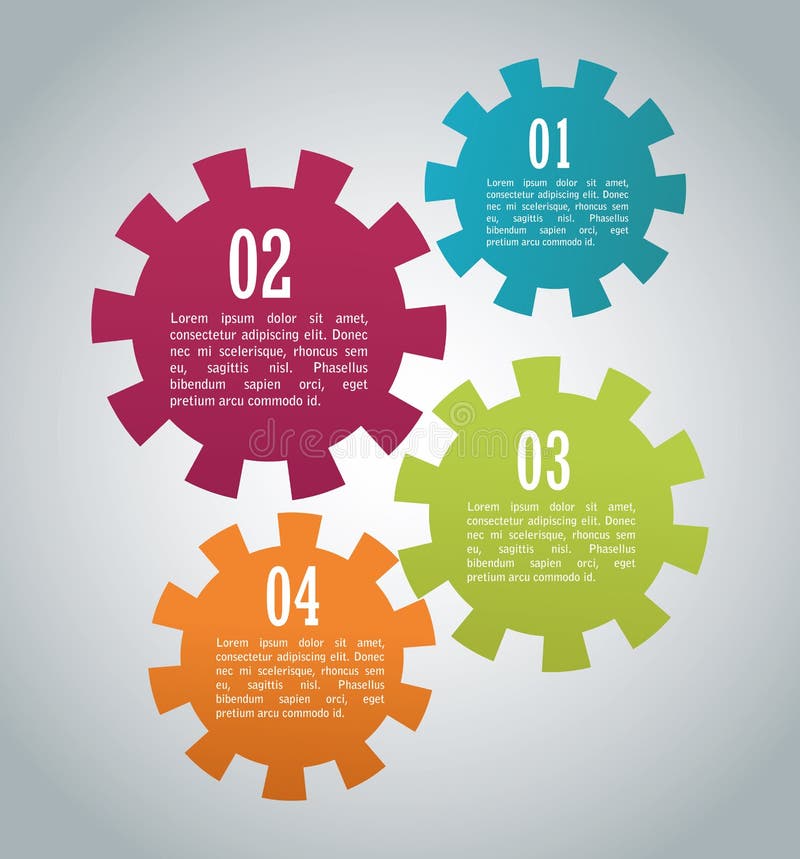 01

Lorem ipsum dolor sit amet, consectetur adipiscing elit. Donec nec mi scelerisque, rhoncus sem eu, sagittis nisl. Phasellus bibendum sapien orci, eget pretium arcu commodo id.

02

Lorem ipsum dolor sit amet, consectetur adipiscing elit. Donec nec mi scelerisque, rhoncus sem eu, sagittis nisl. Phasellus bibendum sapien orci, eget pretium arcu commodo id.

dreamstime

03

Lorem ipsum dolor sit amet, consectetur adipiscing elit. Donec nec mi scelerisque, rhoncus sem eu, sagittis nisl. Phasellus bibendum sapien orci, eget pretium arcu commodo id.

04

Lorem ipsum dolor sit amet, consectetur adipiscing elit. Donec nec mi scelerisque, rhoncus sem eu, sagittis nisl. Phasellus bibendum sapien orci, eget pretium arcu commodo id.