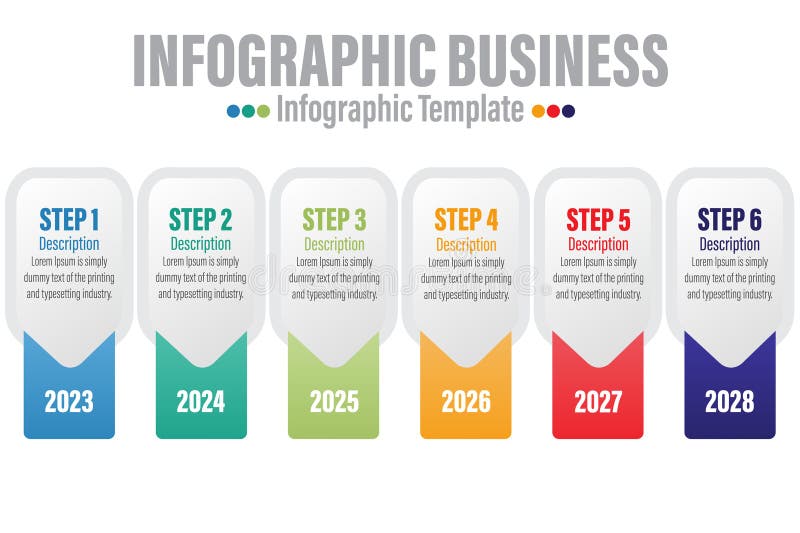 INFOGRAPHIC BUSINESS
Infographic Template

STEP 1
Description
Lorem Ipsum is simply dummy text of the printing and typesetting industry.
2023

STEP 2
Description
Lorem Ipsum is simply dummy text of the printing and typesetting industry.
2024

STEP 3
Description
Lorem Ipsum is simply dummy text of the printing and typesetting industry.
2025

STEP 4
Description
Lorem Ipsum is simply dummy text of the printing and typesetting industry.
2026

STEP 5
Description
Lorem Ipsum is simply dummy text of the printing and typesetting industry.
2027

STEP 6
Description
Lorem Ipsum is simply dummy text of the printing and typesetting industry.
2028