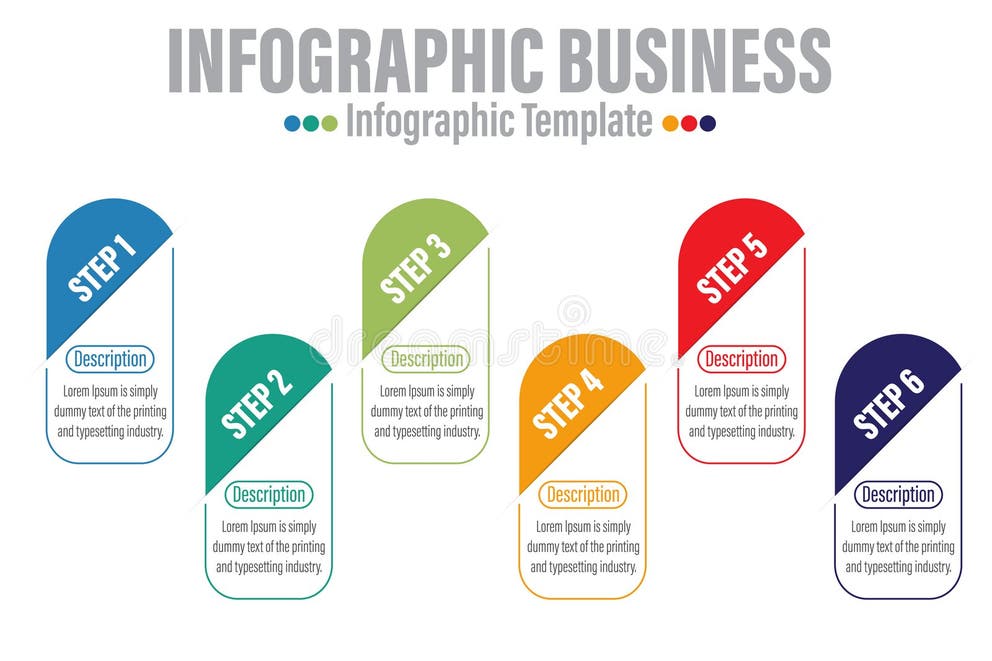 INFOGRAPHIC BUSINESS

Infographic Template

STEP 1

Description

Lorem Ipsum is simply dummy text of the printing and typesetting industry.

STEP 2

Description

Lorem Ipsum is simply dummy text of the printing and typesetting industry.

STEP 3

Description

Lorem Ipsum is simply dummy text of the printing and typesetting industry.

STEP 4

Description

Lorem Ipsum is simply dummy text of the printing and typesetting industry.

STEP 5

Description

Lorem Ipsum is simply dummy text of the printing and typesetting industry.

STEP 6

Description

Lorem Ipsum is simply dummy text of the printing and typesetting industry.

dreamstime