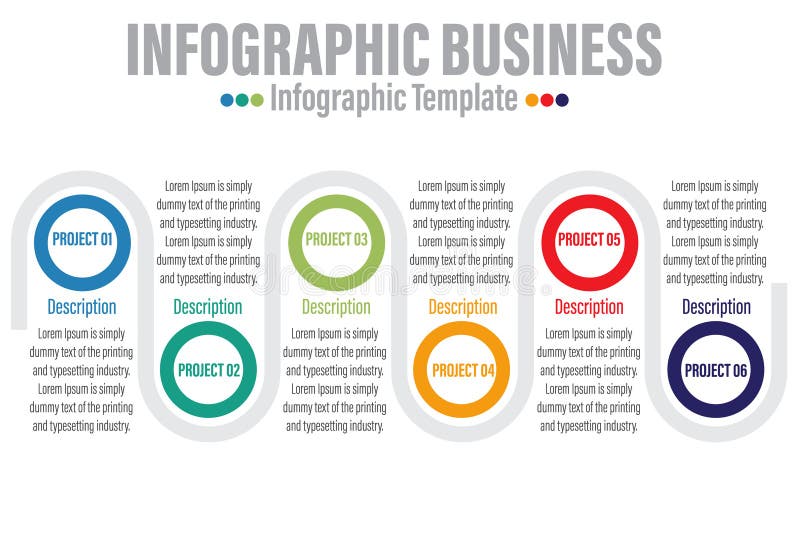 INFOGRAPHIC BUSINESS

Infographic Template

PROJECT 01

Description

Lorem Ipsum is simply dummy text of the printing and typesetting industry. Lorem Ipsum is simply dummy text of the printing and typesetting industry.

Lorem Ipsum is simply dummy text of the printing and typesetting industry. Lorem Ipsum is simply dummy text of the printing and typesetting industry.

Description

PROJECT 02

PROJECT 03

Description

Lorem Ipsum is simply dummy text of the printing and typesetting industry. Lorem Ipsum is simply dummy text of the printing and typesetting industry.

Lorem Ipsum is simply dummy text of the printing and typesetting industry. Lorem Ipsum is simply dummy text of the printing and typesetting industry.

Description

PROJECT 04

PROJECT 05

Description

Lorem Ipsum is simply dummy text of the printing and typesetting industry. Lorem Ipsum is simply dummy text of the printing and typesetting industry.

Lorem Ipsum is simply dummy text of the printing and typesetting industry. Lorem Ipsum is simply dummy text of the printing and typesetting industry.

Description

PROJECT 06

dreamstime