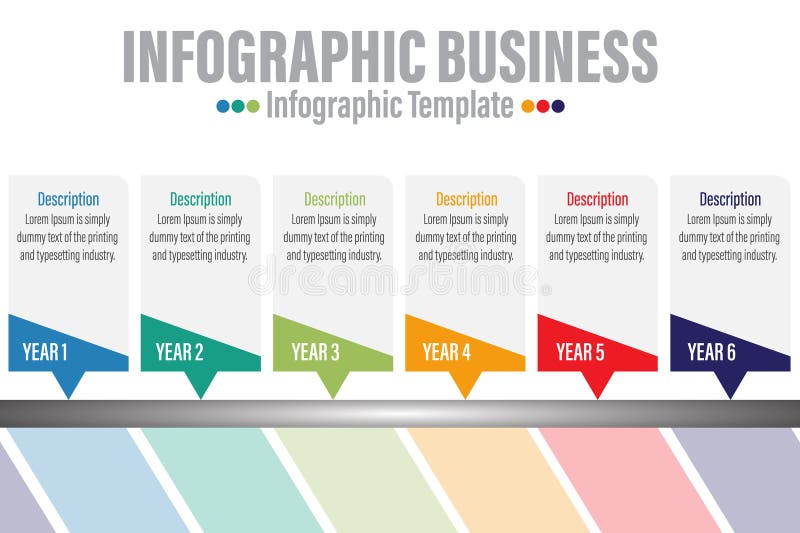 INFOGRAPHIC BUSINESS
Infographic Template

Description
Lorem Ipsum is simply dummy text of the printing and typesetting industry.
YEAR 1

Description
Lorem Ipsum is simply dummy text of the printing and typesetting industry.
YEAR 2

Description
Lorem Ipsum is simply dummy text of the printing and typesetting industry.
YEAR 3

Description
Lorem Ipsum is simply dummy text of the printing and typesetting industry.
YEAR 4

Description
Lorem Ipsum is simply dummy text of the printing and typesetting industry.
YEAR 5

Description
Lorem Ipsum is simply dummy text of the printing and typesetting industry.
YEAR 6

dreamstime