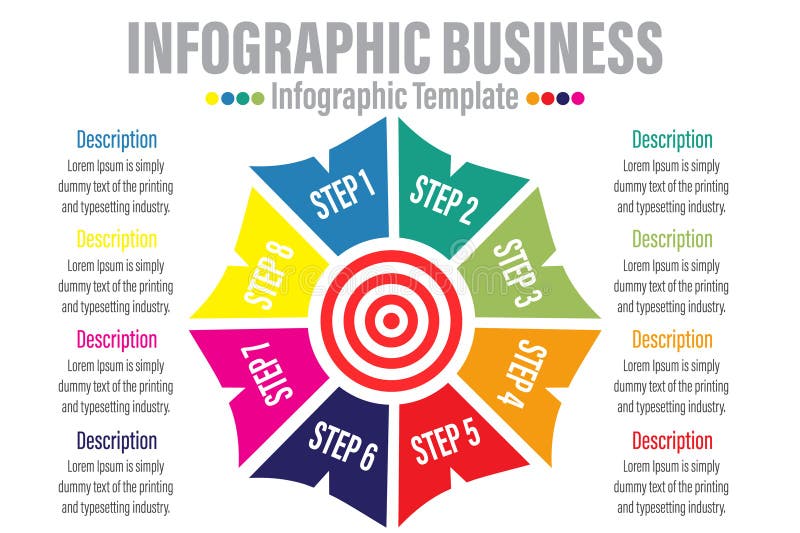 INFOGRAPHIC BUSINESS

Infographic Template

Description
Lorem Ipsum is simply dummy text of the printing and typesetting industry.

Description
Lorem Ipsum is simply dummy text of the printing and typesetting industry.

Description
Lorem Ipsum is simply dummy text of the printing and typesetting industry.

Description
Lorem Ipsum is simply dummy text of the printing and typesetting industry.

STEP 1
STEP 2
STEP 3
STEP 4
STEP 5
STEP 6
STEP 7
STEP 8

Description
Lorem Ipsum is simply dummy text of the printing and typesetting industry.

Description
Lorem Ipsum is simply dummy text of the printing and typesetting industry.

Description
Lorem Ipsum is simply dummy text of the printing and typesetting industry.

Description
Lorem Ipsum is simply dummy text of the printing and typesetting industry.