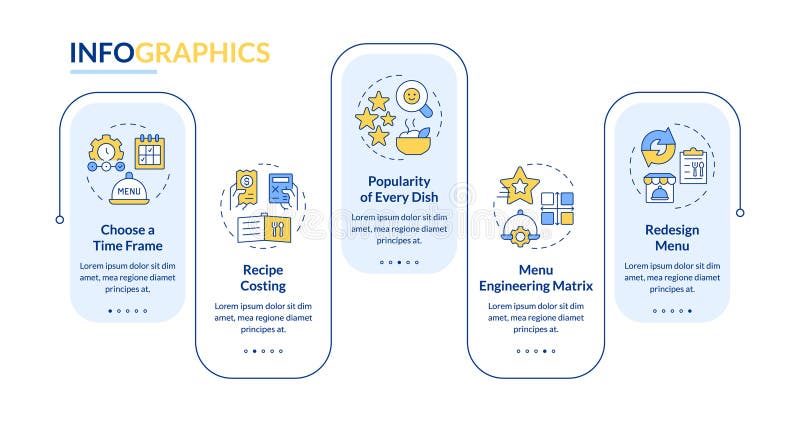 INFOGRAPHICS

MENU

Choose a Time Frame

Lorem ipsum dolor sit dim amet, mea regione diamet principes at.

Recipe Costing

Lorem ipsum dolor sit dim amet, mea regione diamet principes at.

Popularity of Every Dish

Lorem ipsum dolor sit dim amet, mea regione diamet principes at.

Menu Engineering Matrix

Lorem ipsum dolor sit dim amet, mea regione diamet principes at.

Redesign Menu

Lorem ipsum dolor sit dim amet, mea regione diamet principes at.