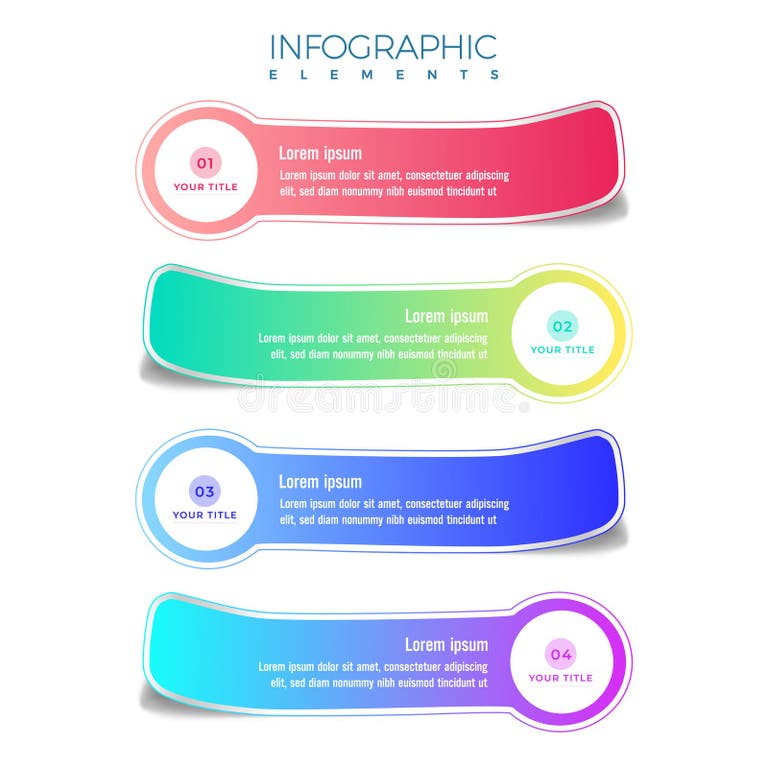 INFOGRAPHIC
ELEMENTS

01
YOUR TITLE

Lorem ipsum
Lorem ipsum dolor sit amet, consectetuer adipiscing elit, sed diam nonummy nibh euismod tincidunt ut

Lorem ipsum
Lorem ipsum dolor sit amet, consectetuer adipiscing elit, sed diam nonummy nibh euismod tincidunt ut

02
YOUR TITLE

dreamstime.

03
YOUR TITLE

Lorem ipsum
Lorem ipsum dolor sit amet, consectetuer adipiscing elit, sed diam nonummy nibh euismod tincidunt ut

Lorem ipsum
Lorem ipsum dolor sit amet, consectetuer adipiscing elit, sed diam nonummy nibh euismod tincidunt ut

04
YOUR TITLE