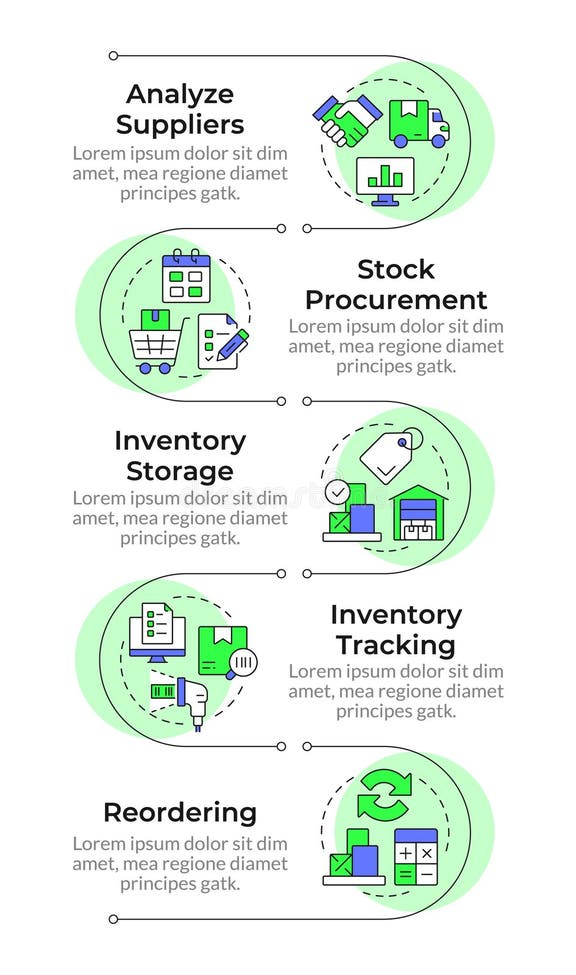 Analyze Suppliers
Lorem ipsum dolor sit dim amet, mea regione diamet principes gatk.

Stock Procurement
Lorem ipsum dolor sit dim amet, mea regione diamet principes gatk.

Inventory Storage
Lorem ipsum dolor sit dim amet, mea regione diamet principes gatk.

Inventory Tracking
Lorem ipsum dolor sit dim amet, mea regione diamet principes gatk.

Reordering
Lorem ipsum dolor sit dim amet, mea regione diamet principes gatk.