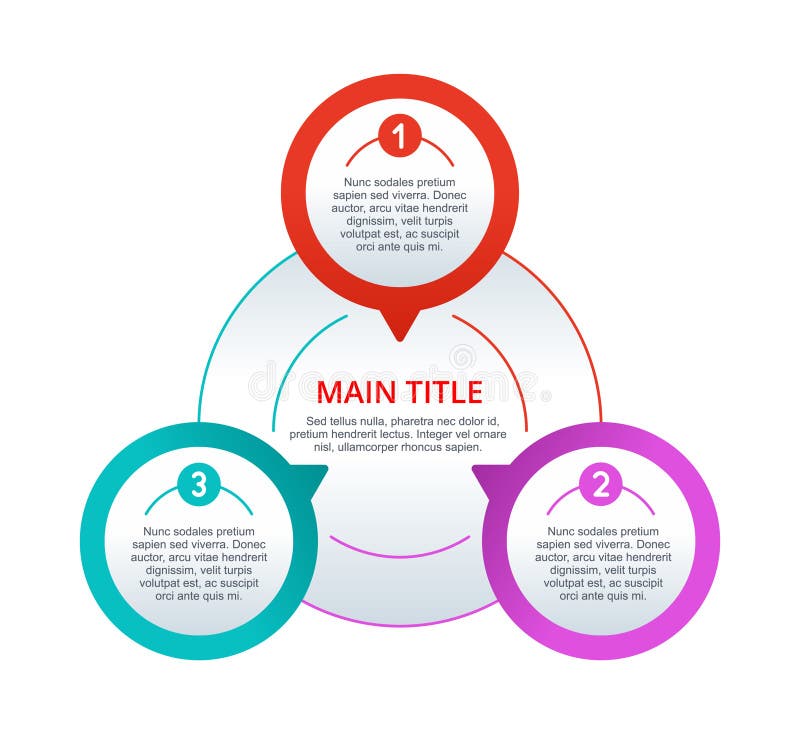 1

Nunc sodales pretium sapien sed viverra. Donec auctor, arcu vitae hendrerit dignissim, velit turpis volutpat est, ac suscipit orci ante quis mi.

MAIN TITLE

Sed tellus nulla, pharetra nec dolor id, pretium hendrerit lectus. Integer vel ornare nisl, ullamcorper rhoncus sapien.

3

Nunc sodales pretium sapien sed viverra. Donec auctor, arcu vitae hendrerit dignissim, velit turpis volutpat est, ac suscipit orci ante quis mi.

2

Nunc sodales pretium sapien sed viverra. Donec auctor, arcu vitae hendrerit dignissim, velit turpis volutpat est, ac suscipit orci ante quis mi.