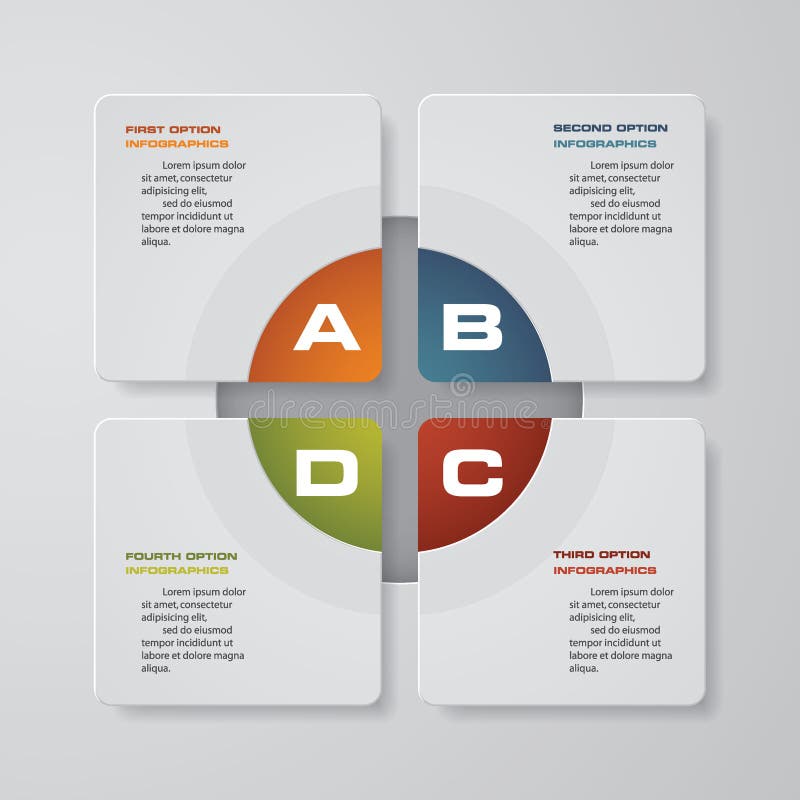 FIRST OPTION
INFOGRAPHICS

Lorem ipsum dolor sit amet, consectetur adipisicing elit, sed do eiusmod tempor incididunt ut labore et dolore magna aliqua.

SECOND OPTION
INFOGRAPHICS

Lorem ipsum dolor sit amet, consectetur adipisicing elit, sed do eiusmod tempor incididunt ut labore et dolore magna aliqua.

A

B

dreamstime

D

C

FOURTH OPTION
INFOGRAPHICS

Lorem ipsum dolor sit amet, consectetur adipisicing elit, sed do eiusmod tempor incididunt ut labore et dolore magna aliqua.

THIRD OPTION
INFOGRAPHICS

Lorem ipsum dolor sit amet, consectetur adipisicing elit, sed do eiusmod tempor incididunt ut labore et dolore magna aliqua.