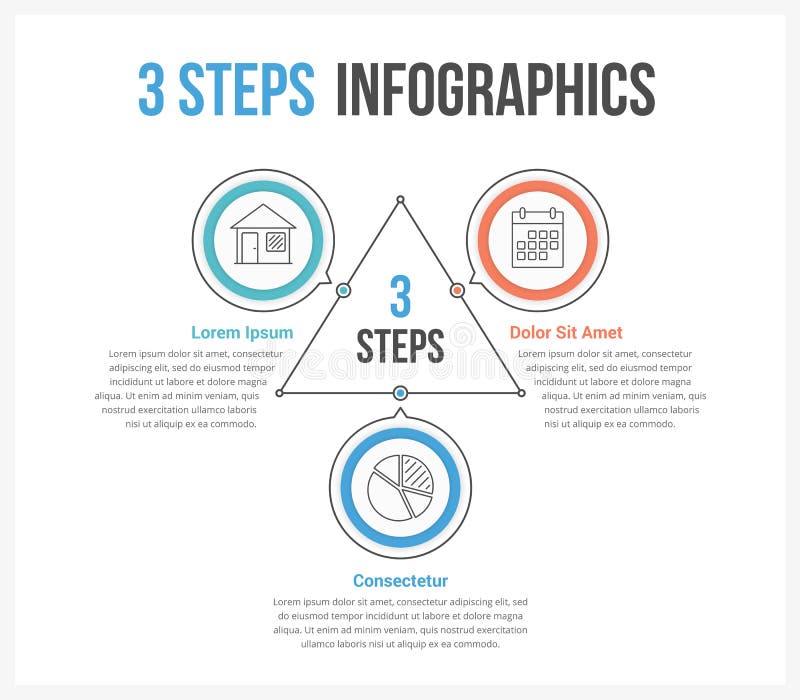 3 STEPS INFOGRAPHICS

3
STEPS

Lorem Ipsum

Lorem ipsum dolor sit amet, consectetur adipiscing elit, sed do eiusmod tempor incididunt ut labore et dolore magna aliqua. Ut enim ad minim veniam, quis nostrud exercitation ullamco laboris nisi ut aliquip ex ea commodo.

Dolor Sit Amet

Lorem ipsum dolor sit amet, consectetur adipiscing elit, sed do eiusmod tempor incididunt ut labore et dolore magna aliqua. Ut enim ad minim veniam, quis nostrud exercitation ullamco laboris nisi ut aliquip ex ea commodo.

Consectetur

Lorem ipsum dolor sit amet, consectetur adipiscing elit, sed do eiusmod tempor incididunt ut labore et dolore magna aliqua. Ut enim ad minim veniam, quis nostrud exercitation ullamco laboris nisi ut aliquip ex ea commodo.