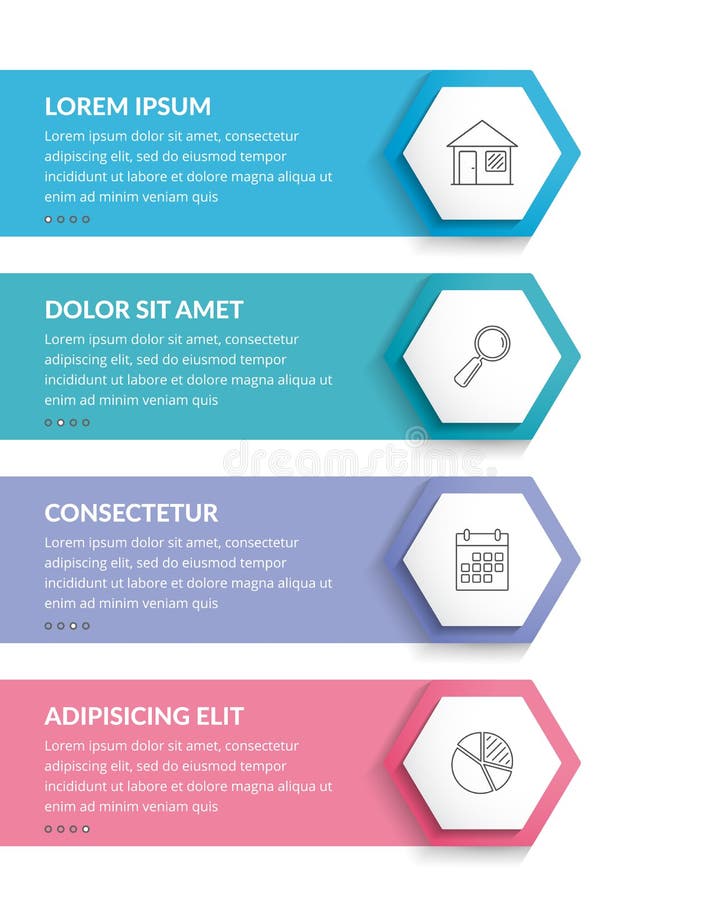 LOREM IPSUM

Lorem ipsum dolor sit amet, consectetur adipiscing elit, sed do eiusmod tempor incididunt ut labore et dolore magna aliqua ut enim ad minim veniam quis

DOLOR SIT AMET

Lorem ipsum dolor sit amet, consectetur adipiscing elit, sed do eiusmod tempor incididunt ut labore et dolore magna aliqua ut enim ad minim veniam quis

dreamstime

CONSECTETUR

Lorem ipsum dolor sit amet, consectetur adipiscing elit, sed do eiusmod tempor incididunt ut labore et dolore magna aliqua ut enim ad minim veniam quis

ADIPISICING ELIT

Lorem ipsum dolor sit amet, consectetur adipiscing elit, sed do eiusmod tempor incididunt ut labore et dolore magna aliqua ut enim ad minim veniam quis