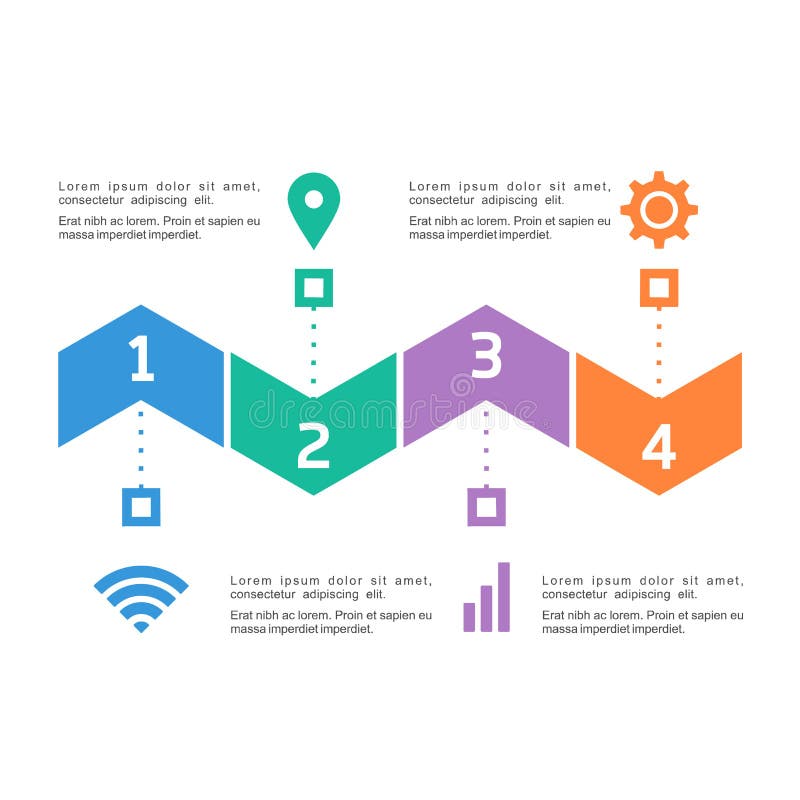 Lorem ipsum dolor sit amet, consectetur adipiscing elit.

Erat nibh ac lorem. Proin et sapien eu massa imperdiet imperdiet.

Lorem ipsum dolor sit amet, consectetur adipiscing elit.

Erat nibh ac lorem. Proin et sapien eu massa imperdiet imperdiet.

1

2

3

4

dreamstime

Lorem ipsum dolor sit amet, consectetur adipiscing elit.

Erat nibh ac lorem. Proin et sapien eu massa imperdiet imperdiet.

Lorem ipsum dolor sit amet, consectetur adipiscing elit.

Erat nibh ac lorem. Proin et sapien eu massa imperdiet imperdiet.