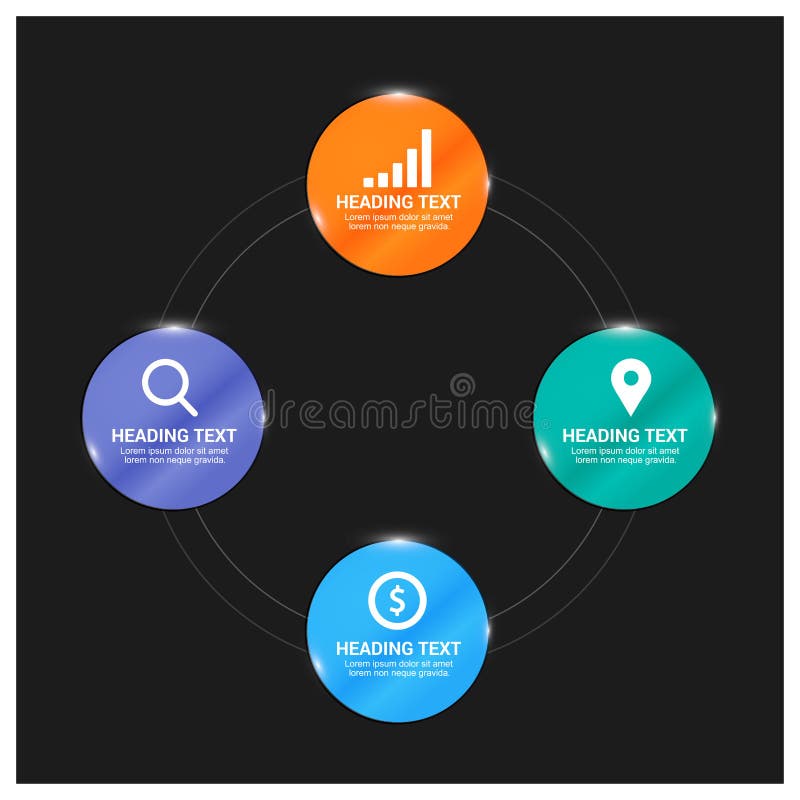 HEADING TEXT
Lorem ipsum dolor sit amet
lorem non neque gravida.

HEADING TEXT
Lorem ipsum dolor sit amet
lorem non neque gravida.

dreamstime

HEADING TEXT
Lorem ipsum dolor sit amet
lorem non neque gravida.

$

HEADING TEXT
Lorem ipsum dolor sit amet
lorem non neque gravida.