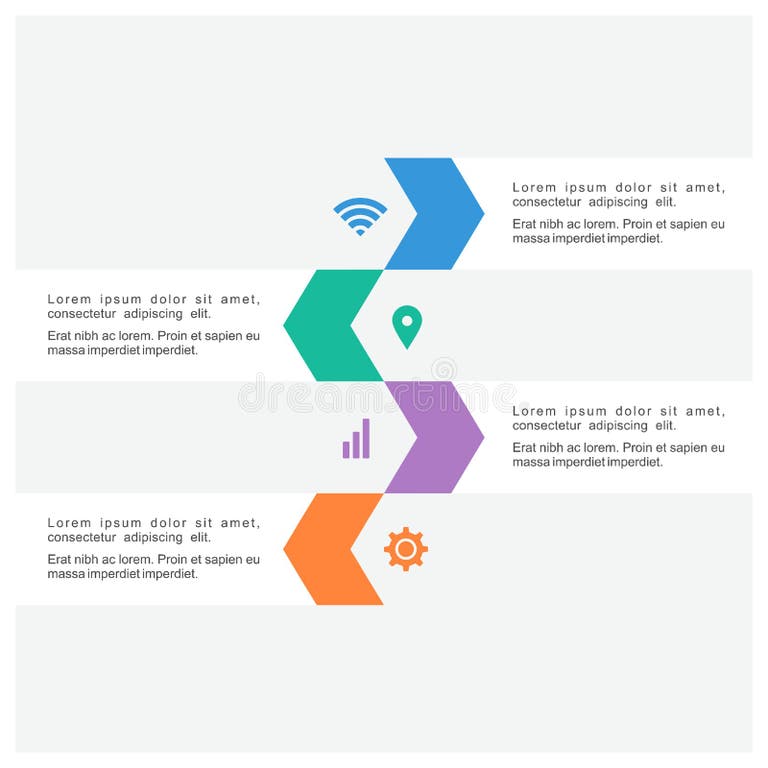 Lorem ipsum dolor sit amet, consectetur adipiscing elit.

Erat nibh ac lorem. Proin et sapien eu massa imperdiet imperdiet.

Lorem ipsum dolor sit amet, consectetur adipiscing elit.

Erat nibh ac lorem. Proin et sapien eu massa imperdiet imperdiet.

dreamstime

Lorem ipsum dolor sit amet, consectetur adipiscing elit.

Erat nibh ac lorem. Proin et sapien eu massa imperdiet imperdiet.

Lorem ipsum dolor sit amet, consectetur adipiscing elit.

Erat nibh ac lorem. Proin et sapien eu massa imperdiet imperdiet.