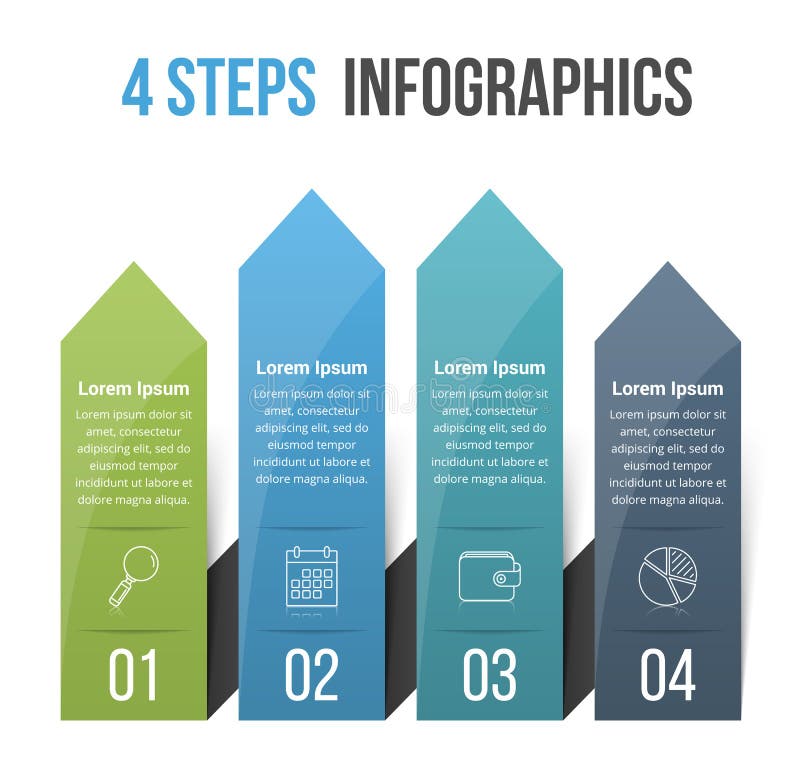 4 STEPS INFOGRAPHICS

Lorem Ipsum
Lorem ipsum dolor sit amet, consectetur adipiscing elit, sed do eiusmod tempor incididunt ut labore et dolore magna aliqua.

01

Lorem Ipsum
Lorem ipsum dolor sit amet, consectetur adipiscing elit, sed do eiusmod tempor incididunt ut labore et dolore magna aliqua.

02

Lorem Ipsum
Lorem ipsum dolor sit amet, consectetur adipiscing elit, sed do eiusmod tempor incididunt ut labore et dolore magna aliqua.

03

Lorem Ipsum
Lorem ipsum dolor sit amet, consectetur adipiscing elit, sed do eiusmod tempor incididunt ut labore et dolore magna aliqua.

04

dreamstime