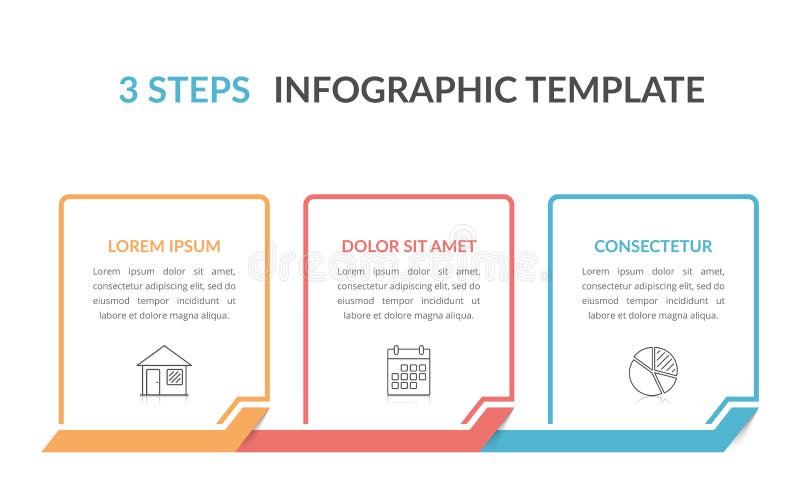 3 STEPS INFOGRAPHIC TEMPLATE

LOREM IPSUM

Lorem ipsum dolor sit amet, consectetur adipiscing elit, sed do eiusmod tempor incididunt ut labore et dolore magna aliqua.

DOLOR SIT AMET

Lorem ipsum dolor sit amet, consectetur adipiscing elit, sed do eiusmod tempor incididunt ut labore et dolore magna aliqua.

CONSECTETUR

Lorem ipsum dolor sit amet, consectetur adipiscing elit, sed do eiusmod tempor incididunt ut labore et dolore magna aliqua.

dreamstime